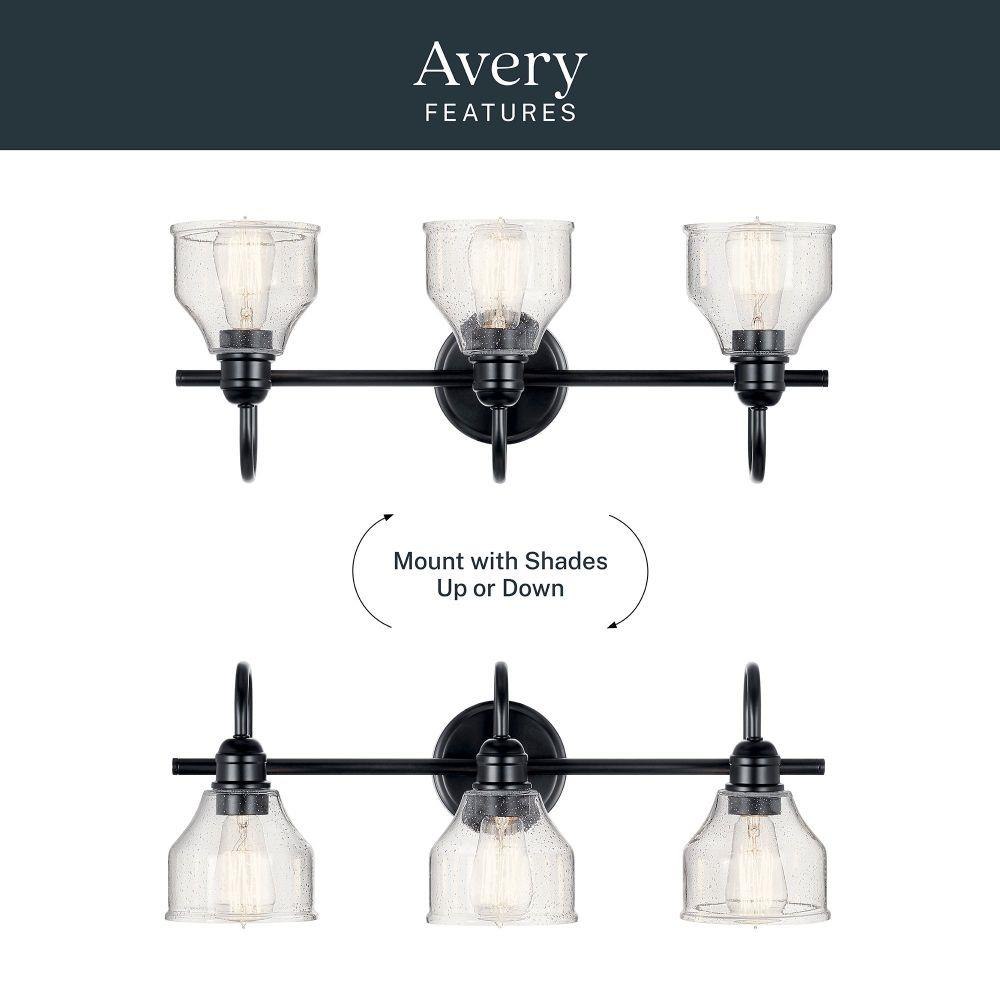 Avery
FEATURES

Mount with Shades
Up or Down