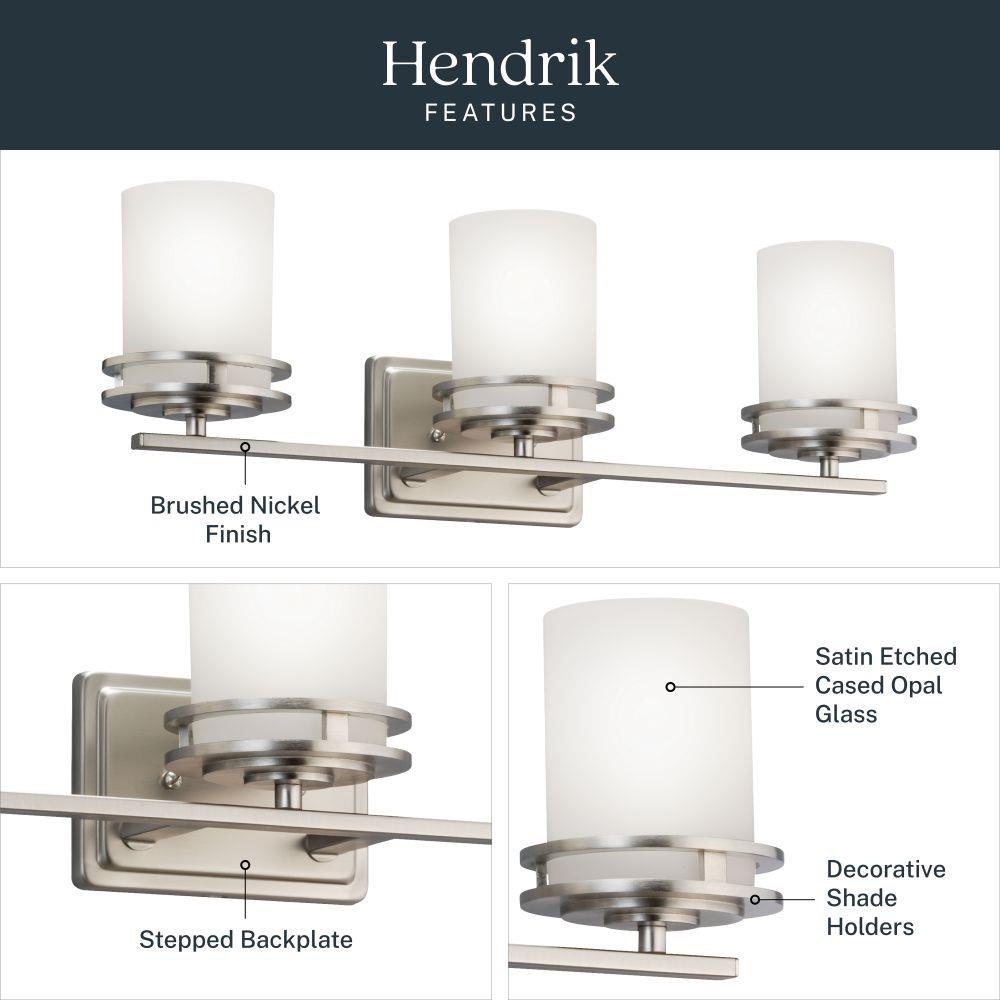 Hendrik
FEATURES

Brushed Nickel Finish

Stepped Backplate

Satin Etched Cased Opal Glass

Decorative Shade Holders