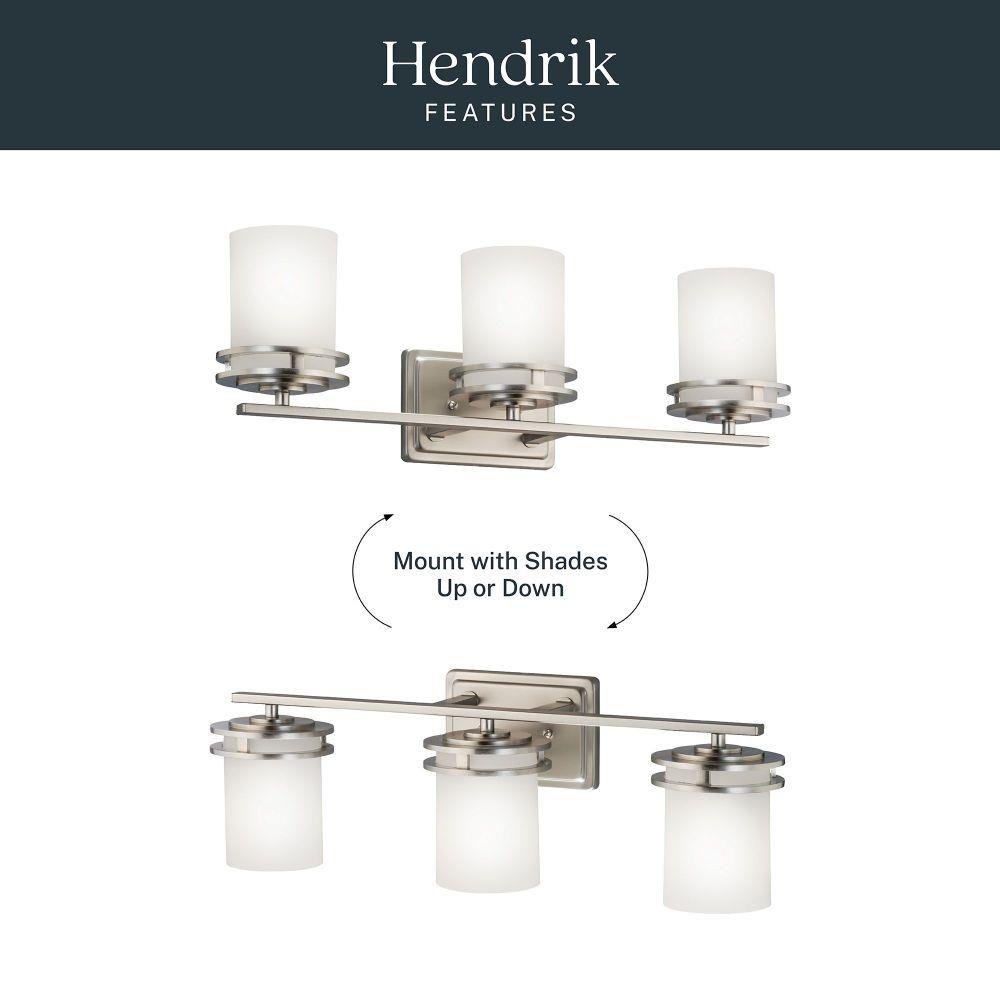 Hendrik
FEATURES

Mount with Shades
Up or Down