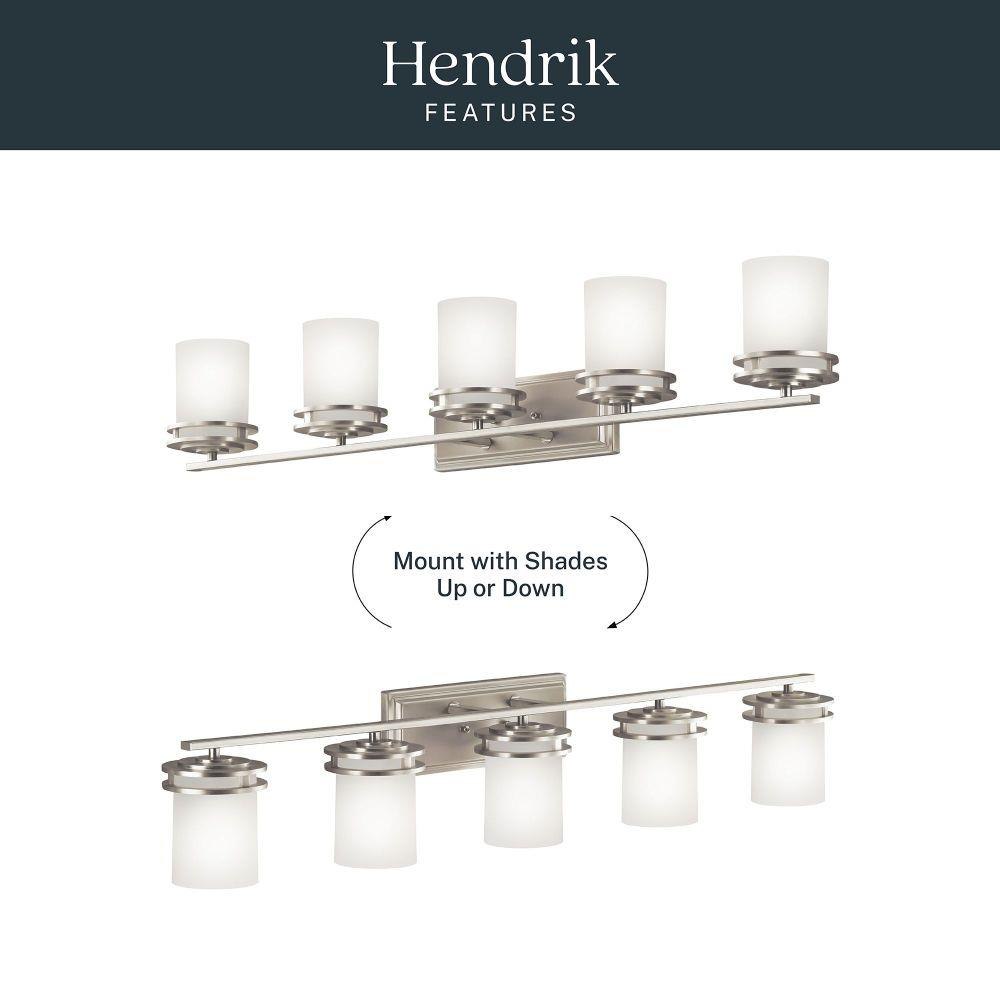 Hendrik
FEATURES

Mount with Shades
Up or Down