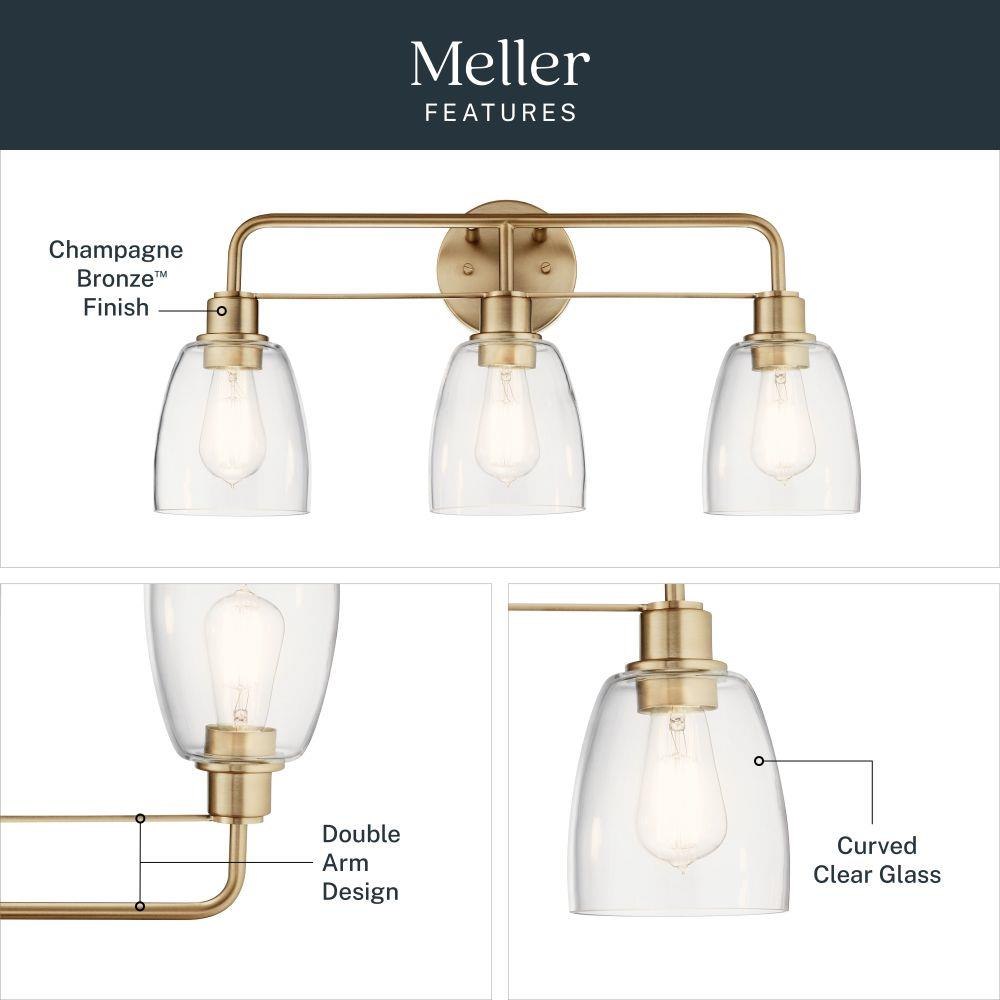 Meller
FEATURES

Champagne Bronze™ Finish

Double Arm Design

Curved Clear Glass