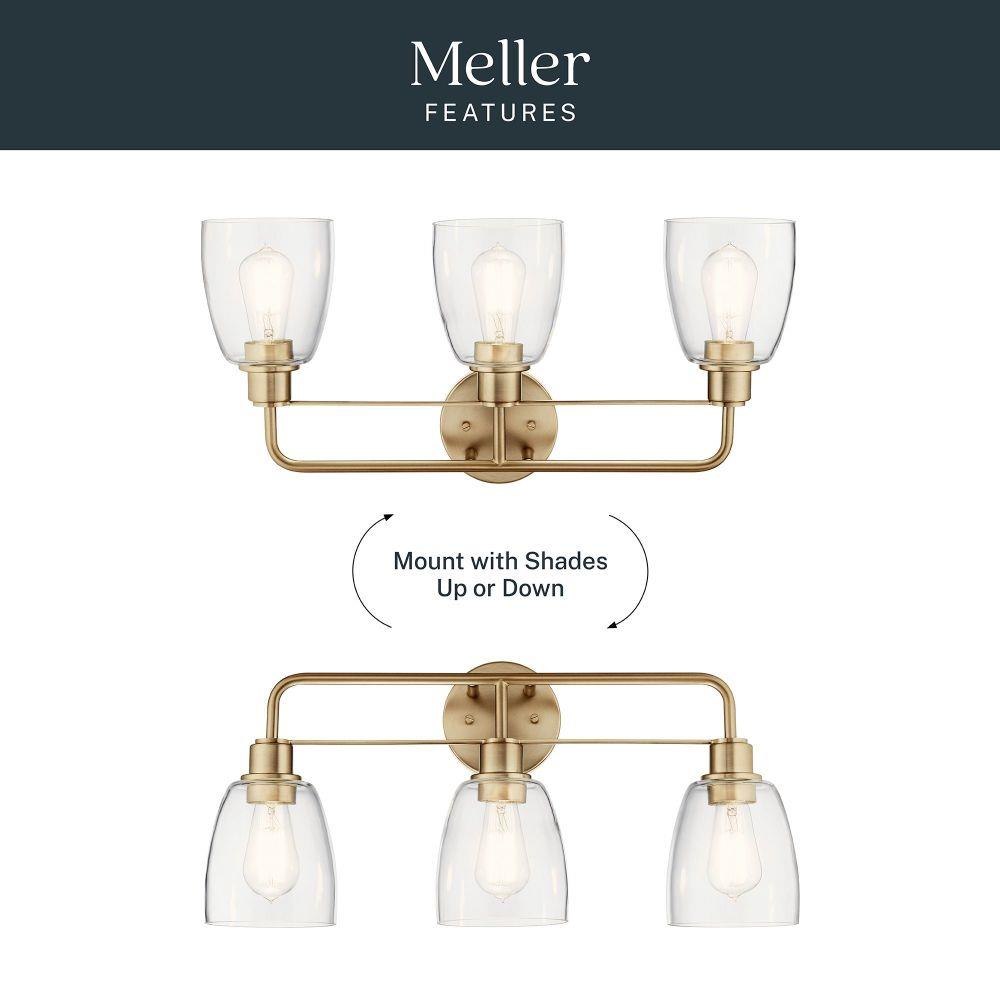 Meller
FEATURES

Mount with Shades Up or Down