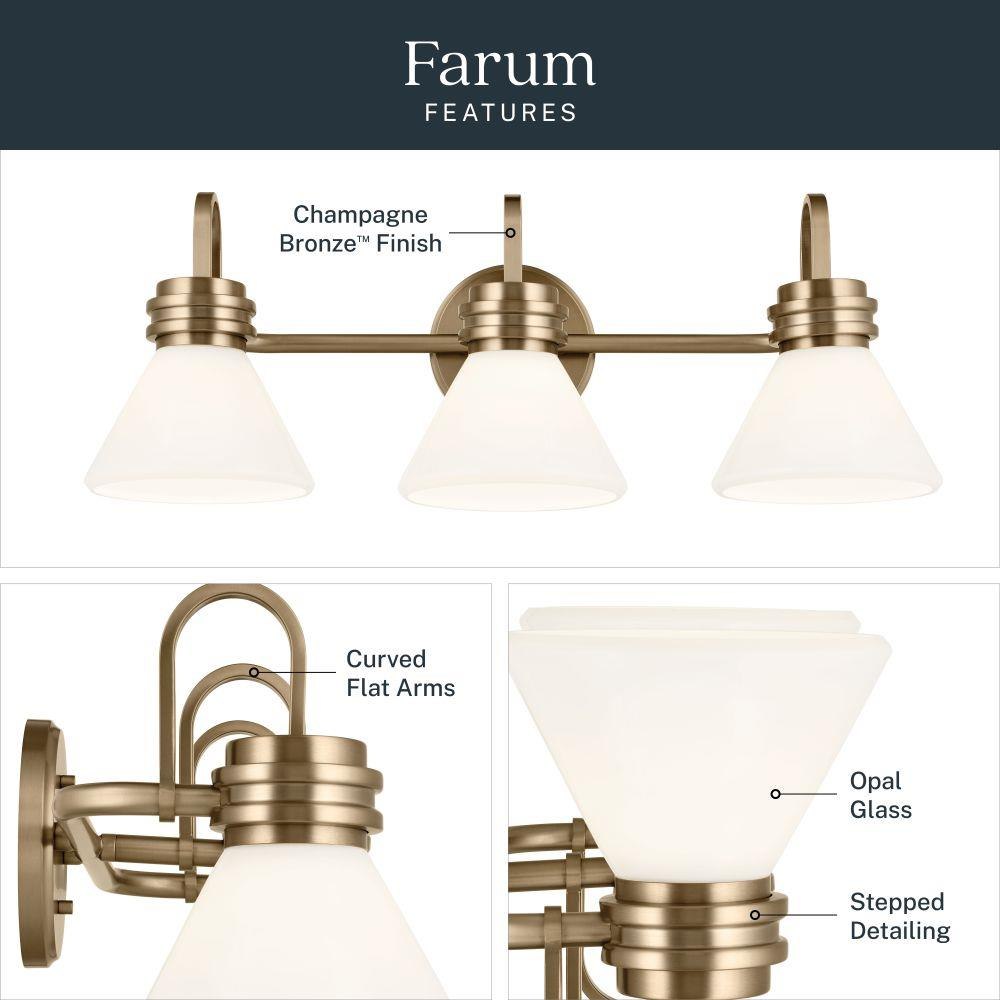 Farum
FEATURES

Champagne Bronze™ Finish

Curved Flat Arms

Opal Glass

Stepped Detailing