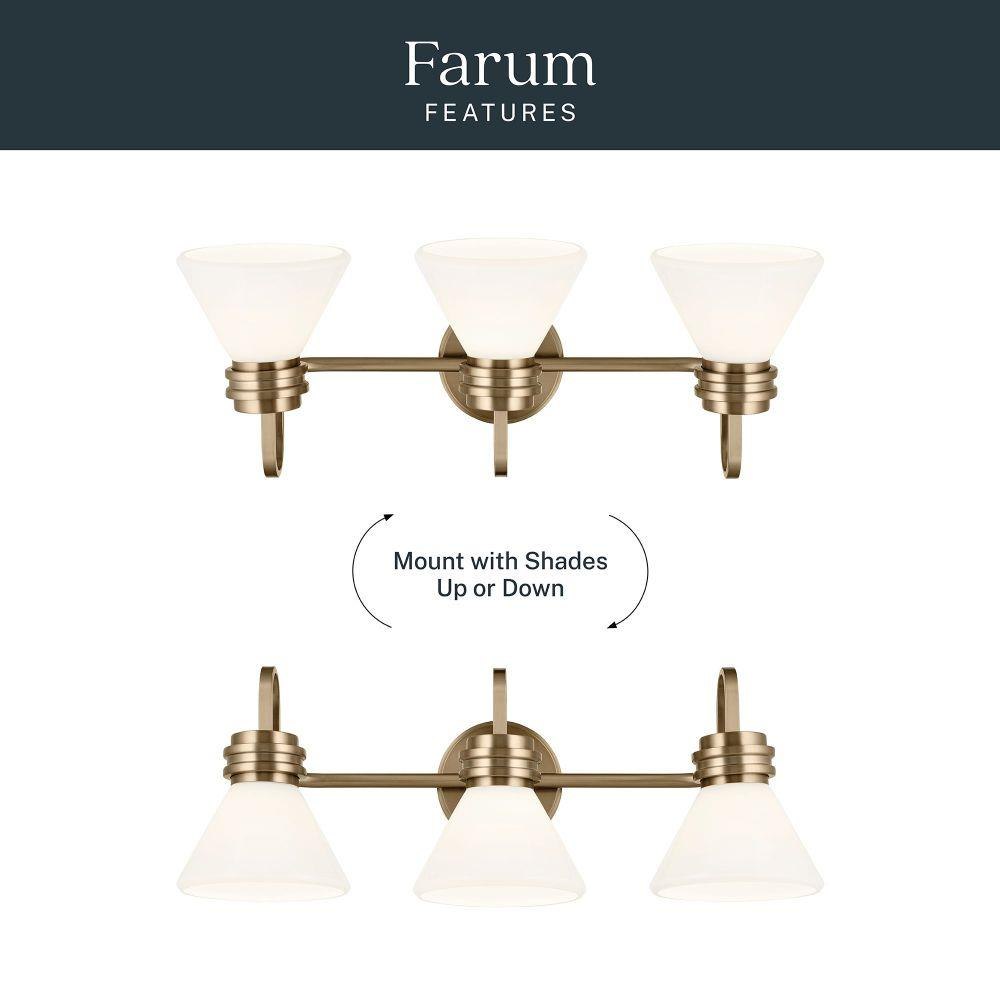 Farum
FEATURES

Mount with Shades
Up or Down