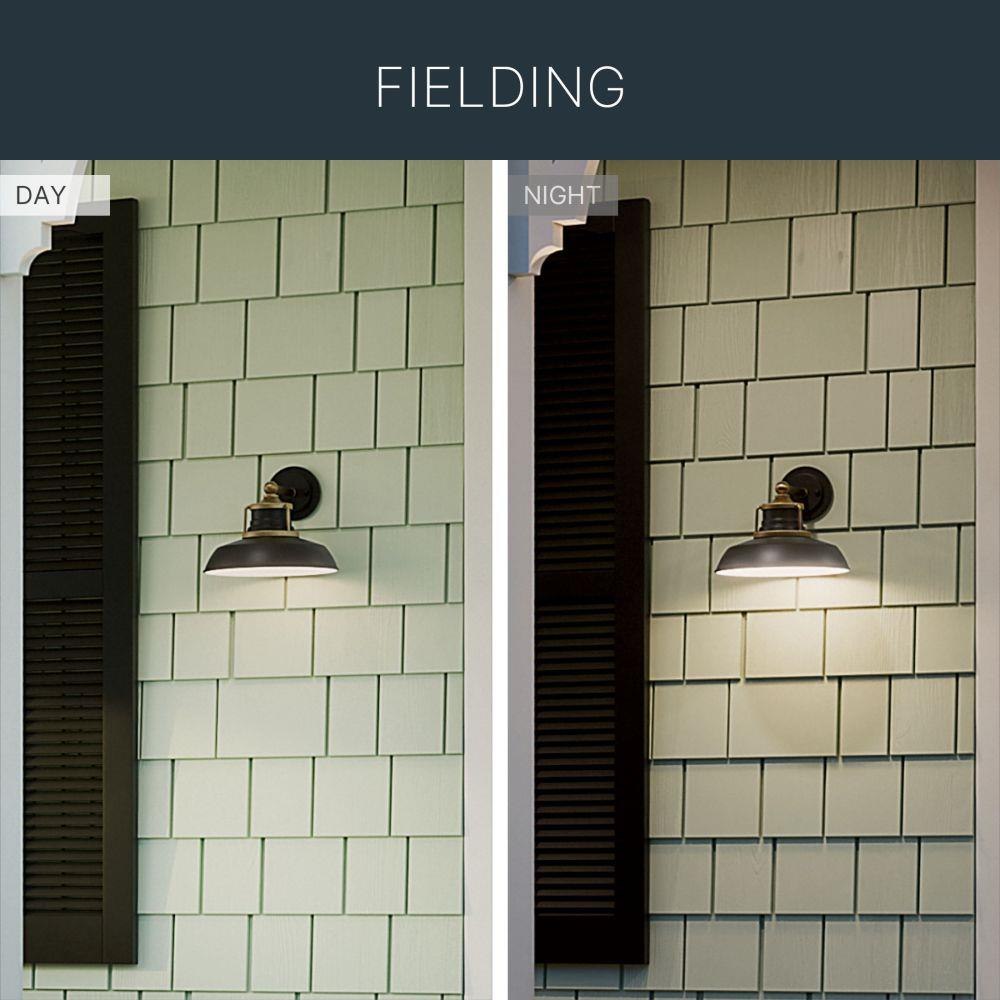 FIELDING

DAY

NIGHT