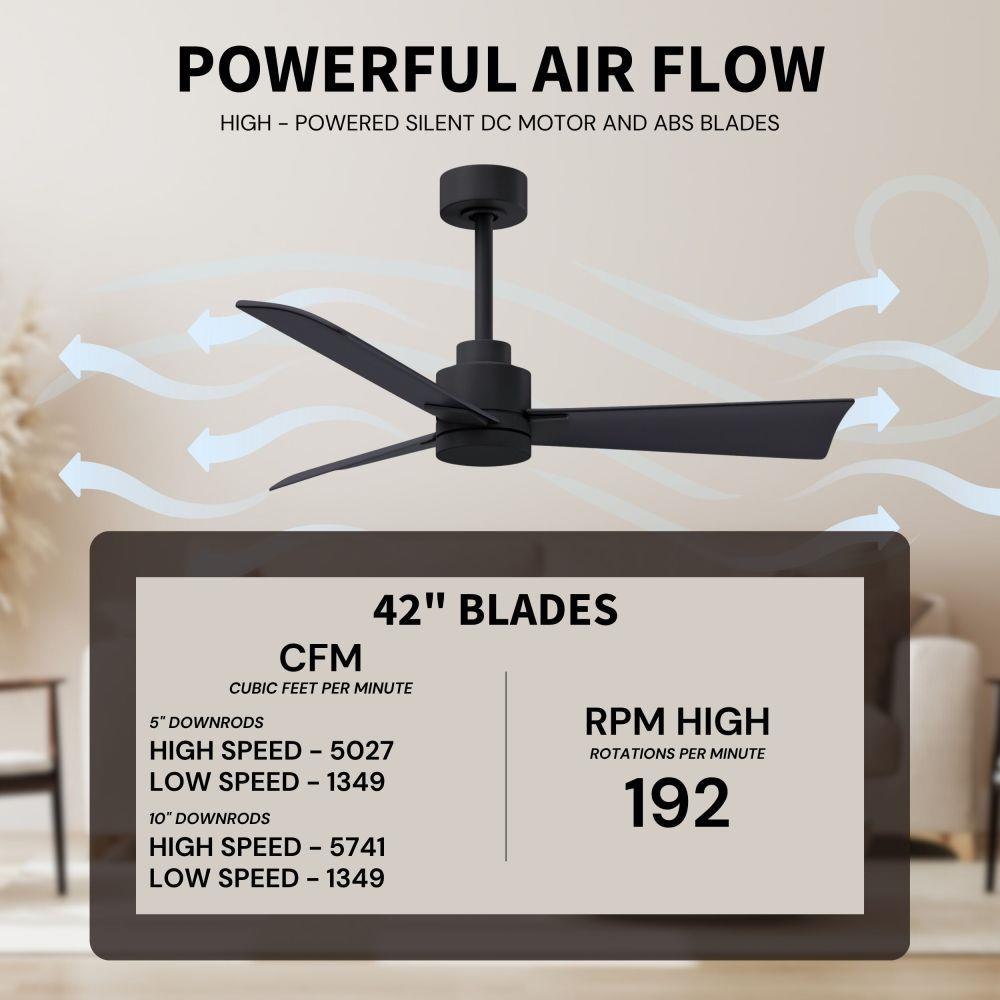 POWERFUL AIR FLOW

HIGH - POWERED SILENT DC MOTOR AND ABS BLADES

42" BLADES

CFM
CUBIC FEET PER MINUTE

5" DOWNRODS
HIGH SPEED - 5027
LOW SPEED - 1349

10" DOWNRODS
HIGH SPEED - 5741
LOW SPEED - 1349

RPM HIGH
ROTATIONS PER MINUTE
192