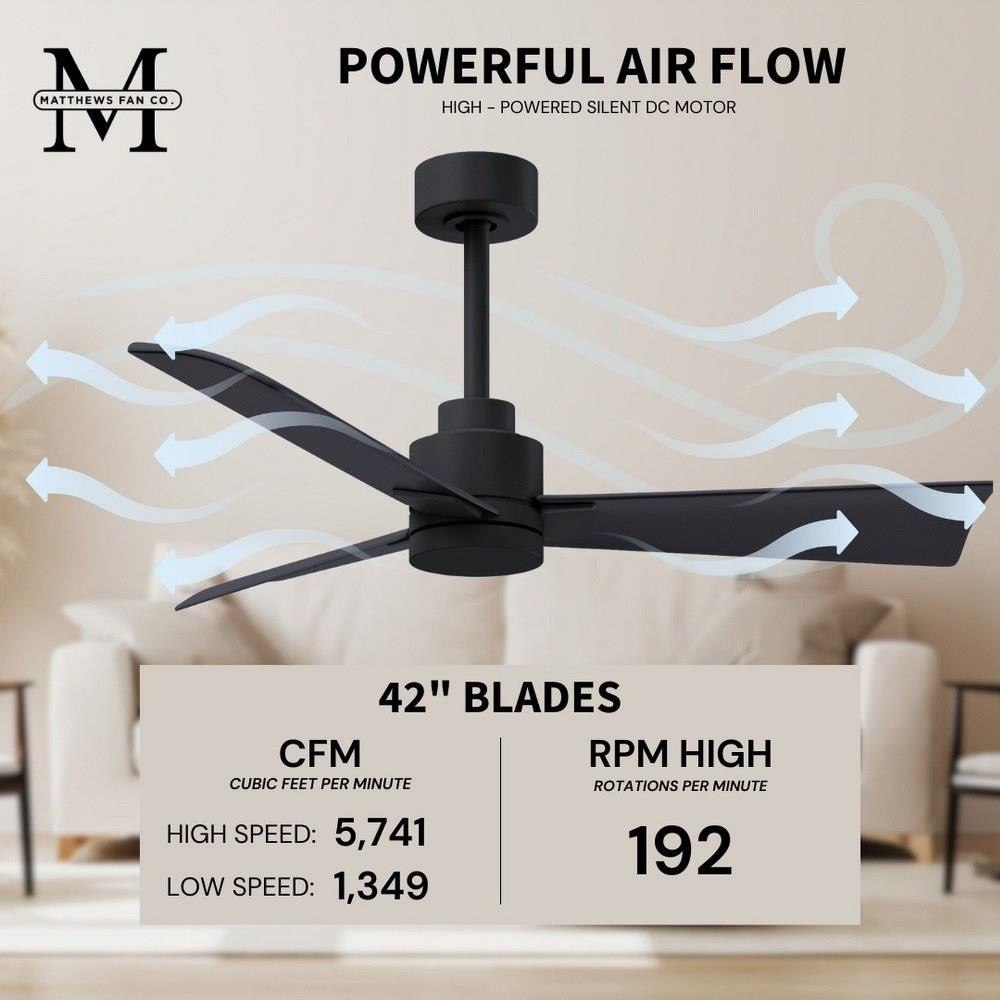 M
MATTHEWS FAN CO.

POWERFUL AIR FLOW
HIGH - POWERED SILENT DC MOTOR

42" BLADES

CFM
CUBIC FEET PER MINUTE
HIGH SPEED: 5,741
LOW SPEED: 1,349

RPM HIGH
ROTATIONS PER MINUTE
192