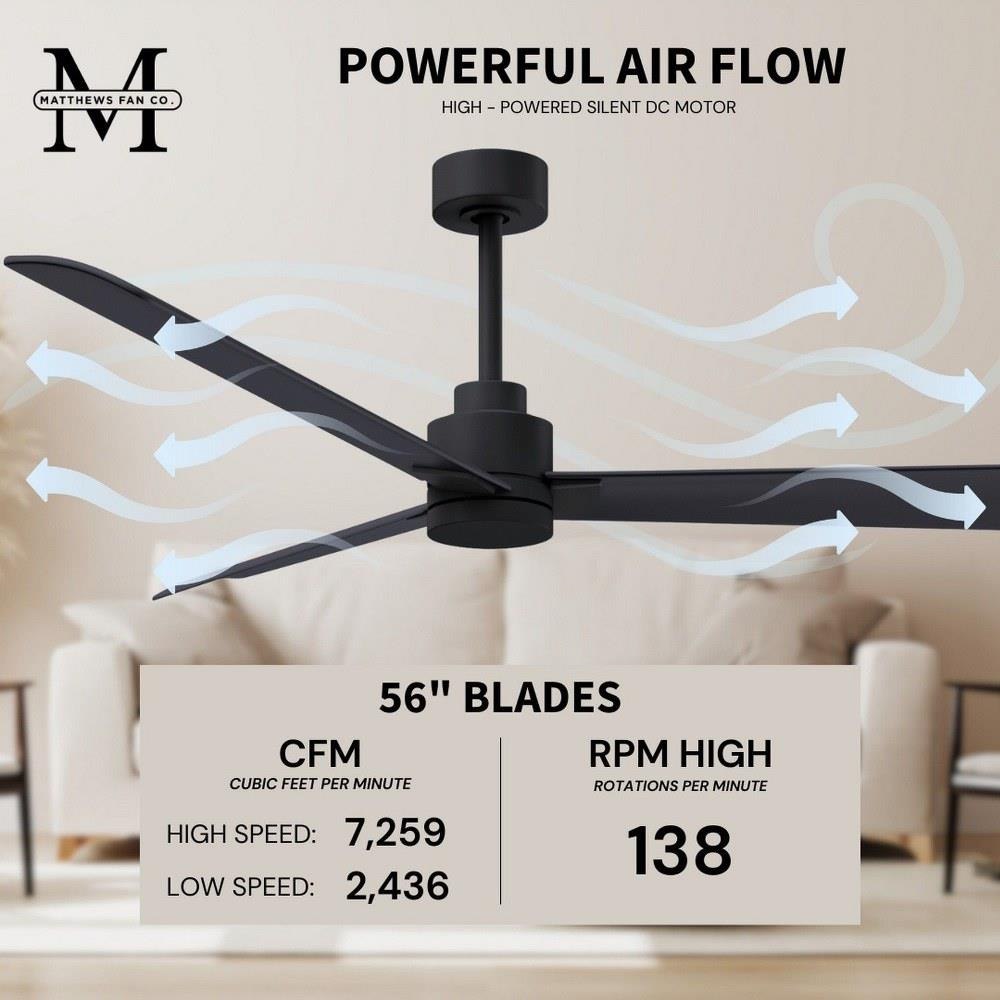 M
MATTHEWS FAN CO.

POWERFUL AIR FLOW
HIGH - POWERED SILENT DC MOTOR

56" BLADES

CFM
CUBIC FEET PER MINUTE

HIGH SPEED: 7,259

LOW SPEED: 2,436

RPM HIGH
ROTATIONS PER MINUTE

138