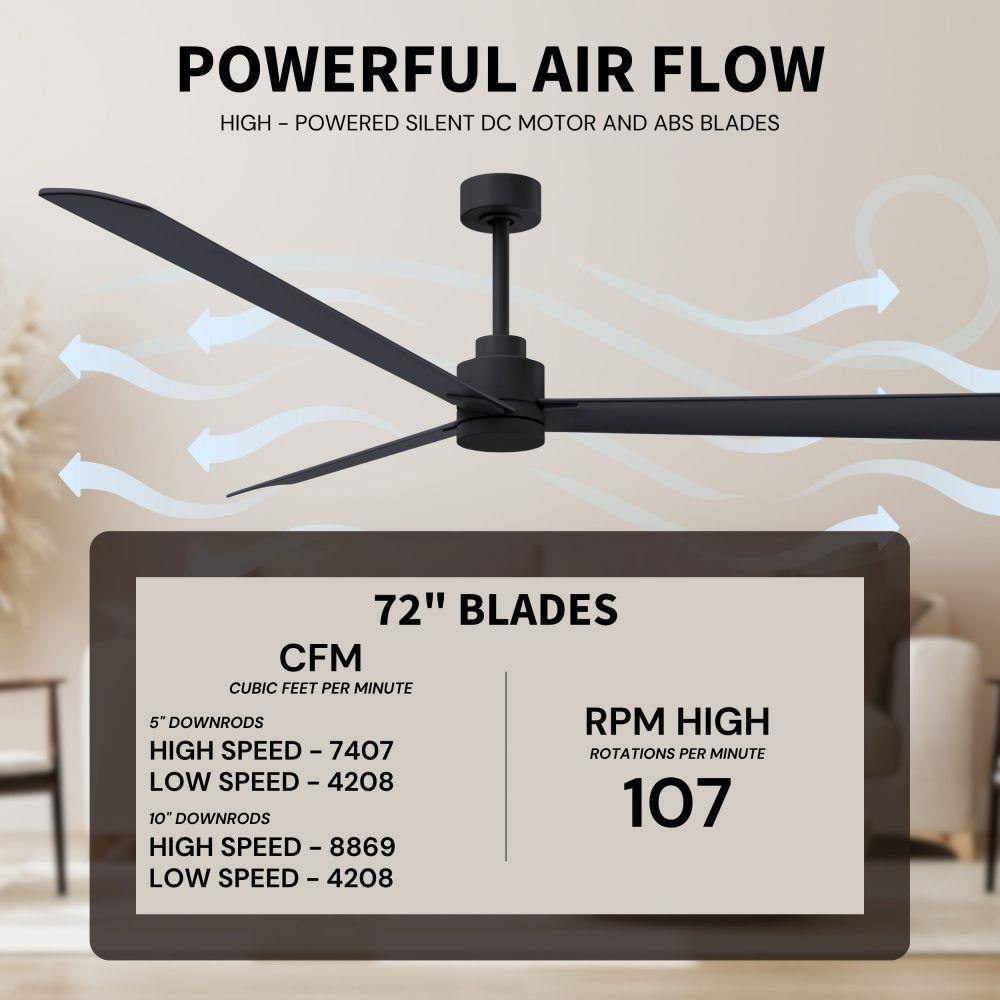 POWERFUL AIR FLOW

HIGH - POWERED SILENT DC MOTOR AND ABS BLADES

72" BLADES

CFM
CUBIC FEET PER MINUTE

5" DOWNRODS
HIGH SPEED - 7407
LOW SPEED - 4208

10" DOWNRODS
HIGH SPEED - 8869
LOW SPEED - 4208

RPM HIGH
ROTATIONS PER MINUTE
107