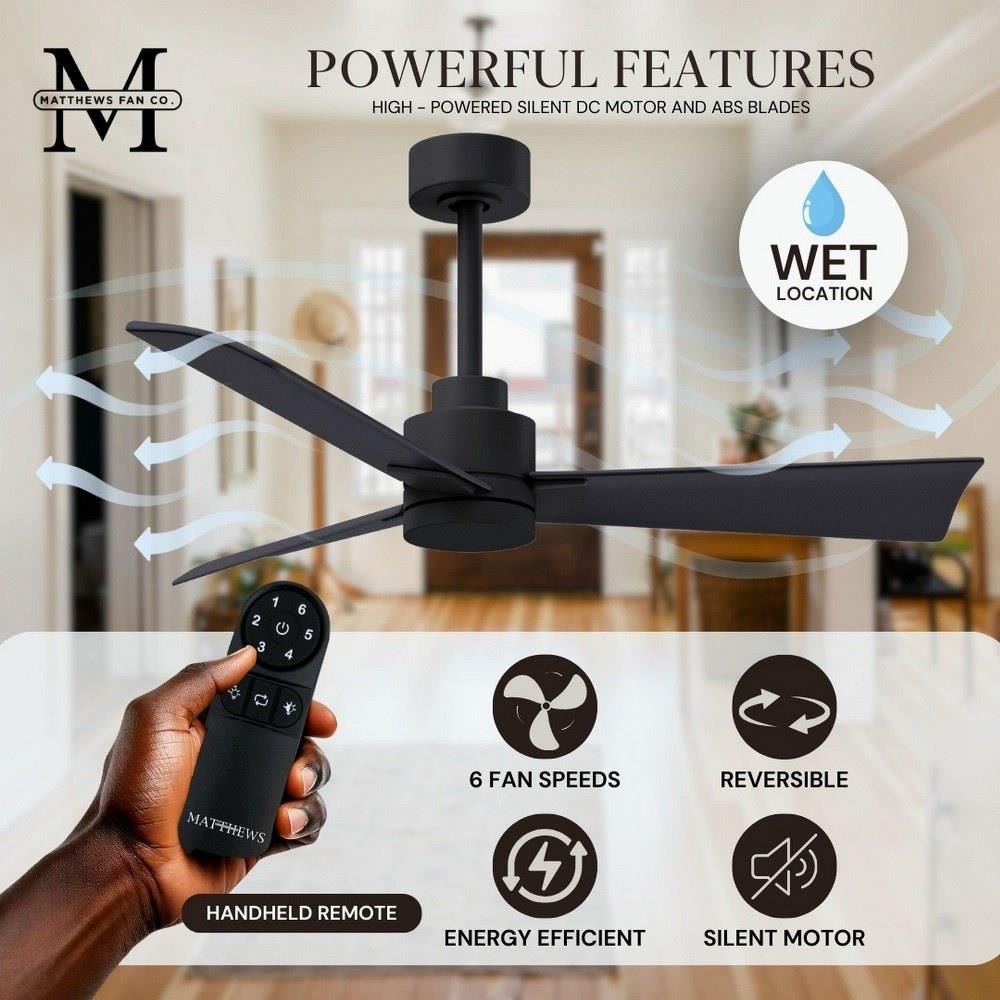 M
MATTHEWS FAN CO.

POWERFUL FEATURES
HIGH - POWERED SILENT DC MOTOR AND ABS BLADES

WET
LOCATION

1 6
2 5
3 4

MATTHEWS

HANDHELD REMOTE

6 FAN SPEEDS

REVERSIBLE

ENERGY EFFICIENT

SILENT MOTOR