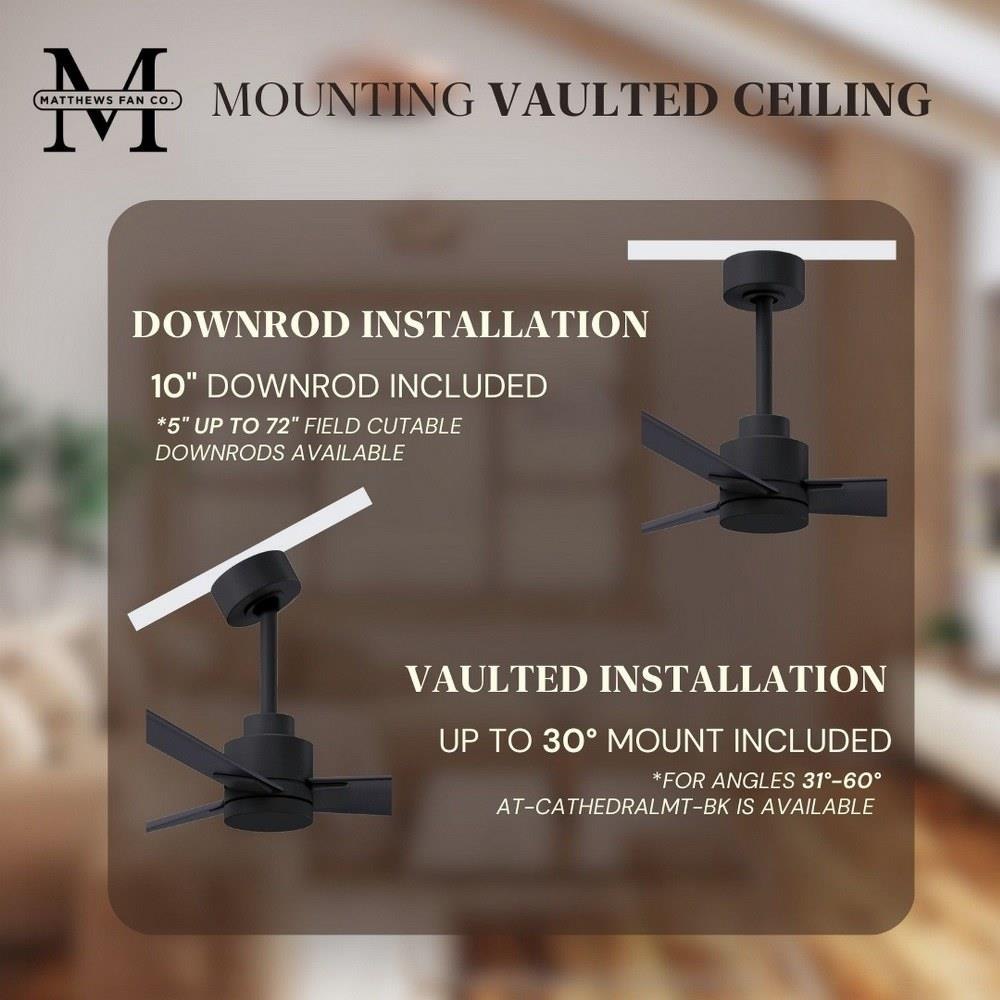 M
MATTHEWS FAN CO.

MOUNTING VAULTED CEILING

DOWNROD INSTALLATION

10" DOWNROD INCLUDED

*5" UP TO 72" FIELD CUTABLE DOWNRODS AVAILABLE

VAULTED INSTALLATION

UP TO 30° MOUNT INCLUDED

*FOR ANGLES 31°-60° AT-CATHEDRALMT-BK IS AVAILABLE