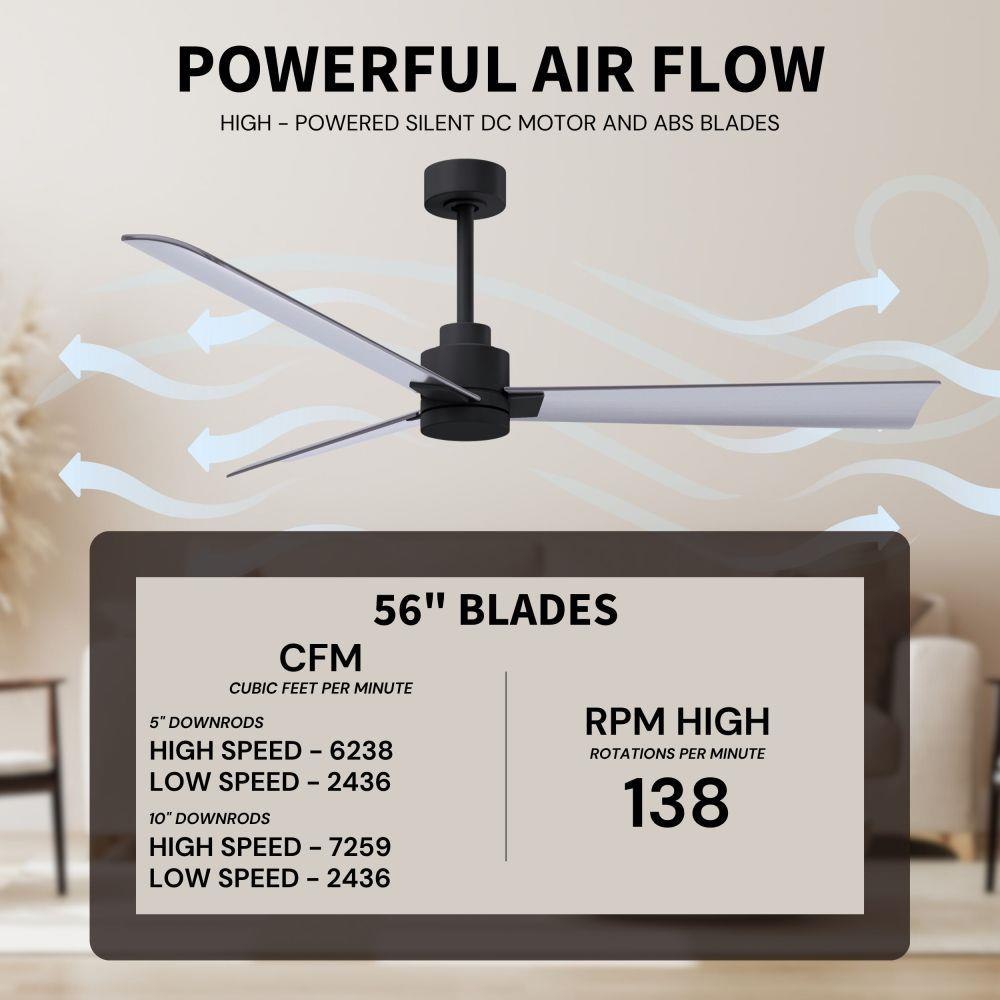 POWERFUL AIR FLOW

HIGH - POWERED SILENT DC MOTOR AND ABS BLADES

56" BLADES

CFM
CUBIC FEET PER MINUTE

5" DOWNRODS
HIGH SPEED - 6238
LOW SPEED - 2436

10" DOWNRODS
HIGH SPEED - 7259
LOW SPEED - 2436

RPM HIGH
ROTATIONS PER MINUTE
138