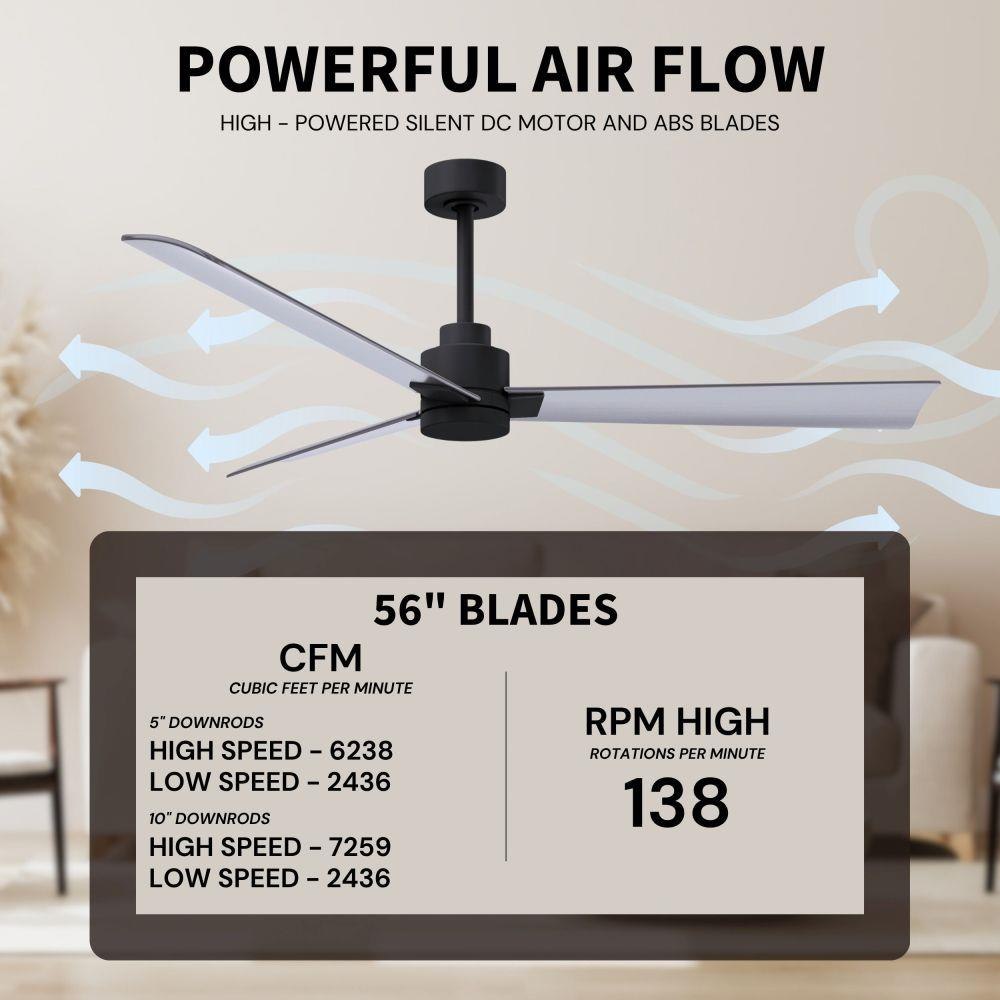 POWERFUL AIR FLOW

HIGH - POWERED SILENT DC MOTOR AND ABS BLADES

56" BLADES

CFM

CUBIC FEET PER MINUTE

5" DOWNRODS

HIGH SPEED - 6238

LOW SPEED - 2436

10" DOWNRODS

HIGH SPEED - 7259

LOW SPEED - 2436

RPM HIGH

ROTATIONS PER MINUTE

138