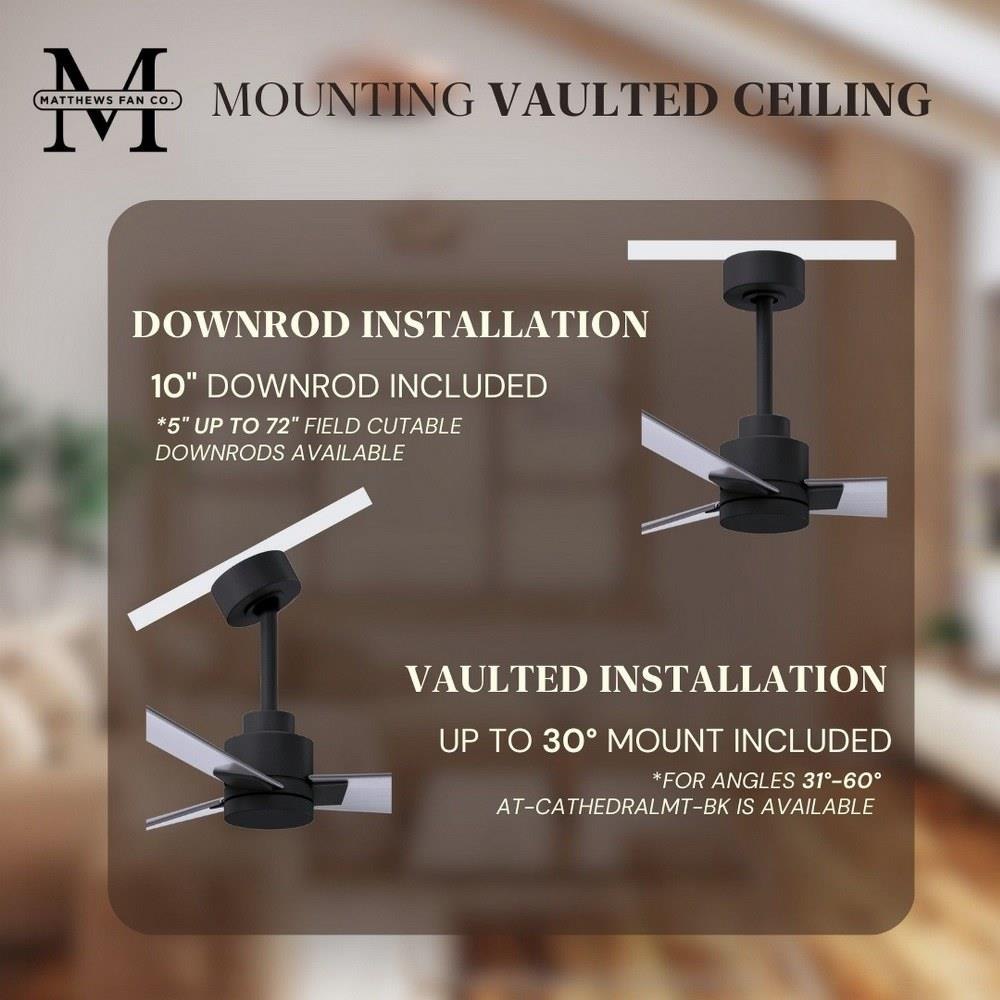 M
MATTHEWS FAN CO.

MOUNTING VAULTED CEILING

DOWNROD INSTALLATION

10" DOWNROD INCLUDED

*5" UP TO 72" FIELD CUTABLE DOWNRODS AVAILABLE

VAULTED INSTALLATION

UP TO 30° MOUNT INCLUDED

*FOR ANGLES 31°-60° AT-CATHEDRALMT-BK IS AVAILABLE