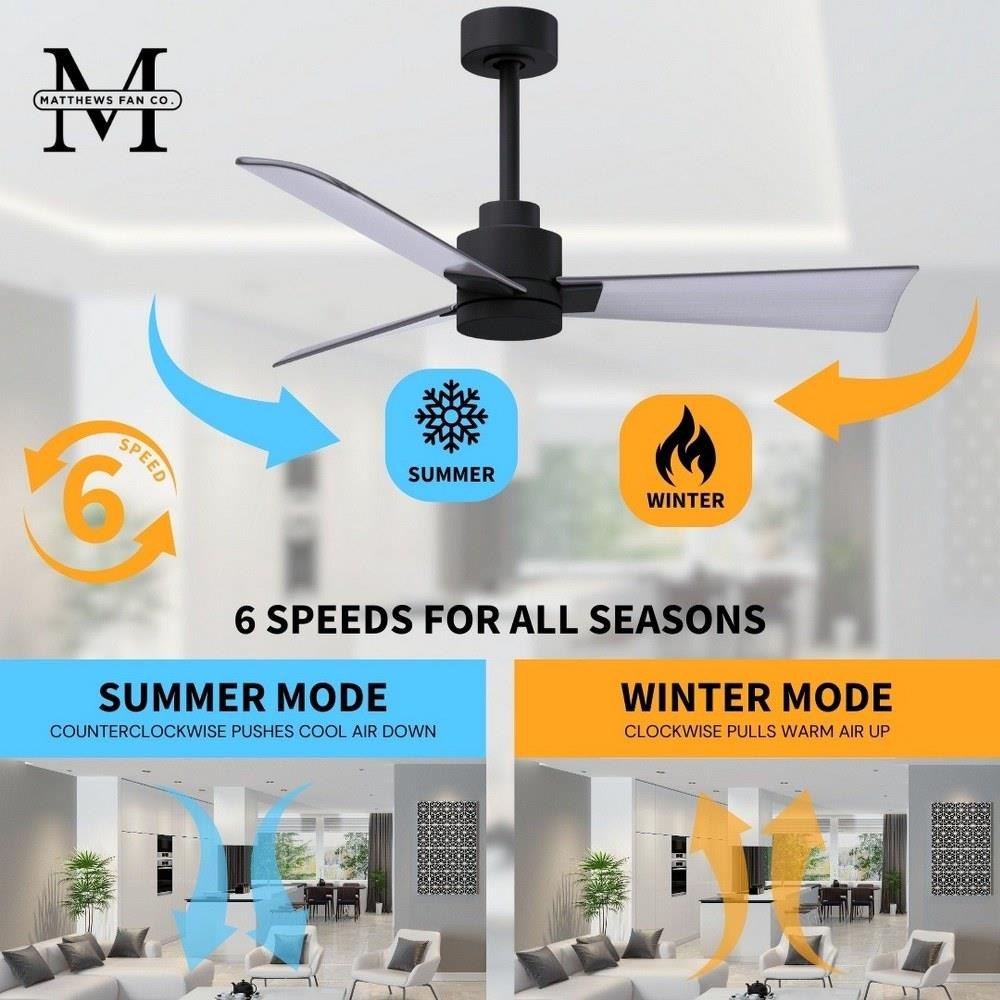 M
MATTHEWS FAN CO.

6
SPEED

SUMMER

WINTER

6 SPEEDS FOR ALL SEASONS

SUMMER MODE
COUNTERCLOCKWISE PUSHES COOL AIR DOWN

WINTER MODE
CLOCKWISE PULLS WARM AIR UP