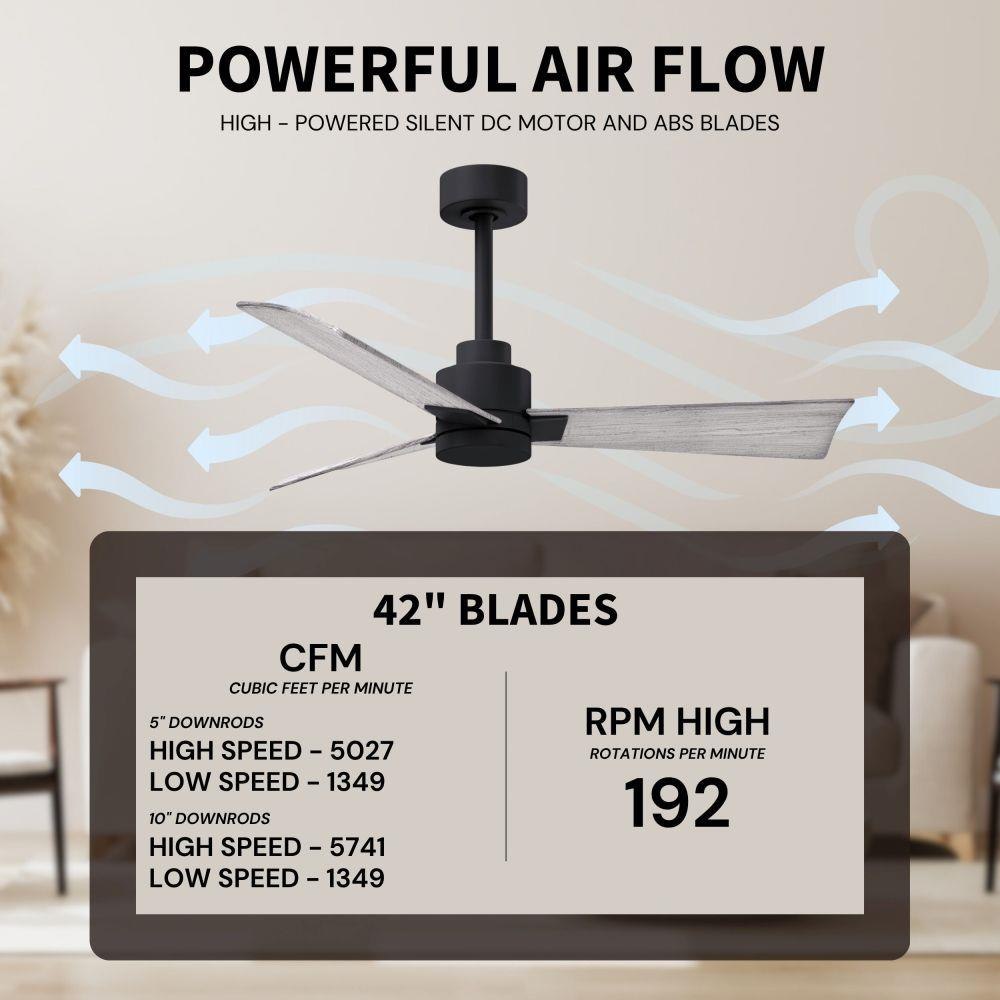 POWERFUL AIR FLOW

HIGH - POWERED SILENT DC MOTOR AND ABS BLADES

42" BLADES

CFM

CUBIC FEET PER MINUTE

5" DOWNRODS

HIGH SPEED - 5027

LOW SPEED - 1349

10" DOWNRODS

HIGH SPEED - 5741

LOW SPEED - 1349

RPM HIGH

ROTATIONS PER MINUTE

192