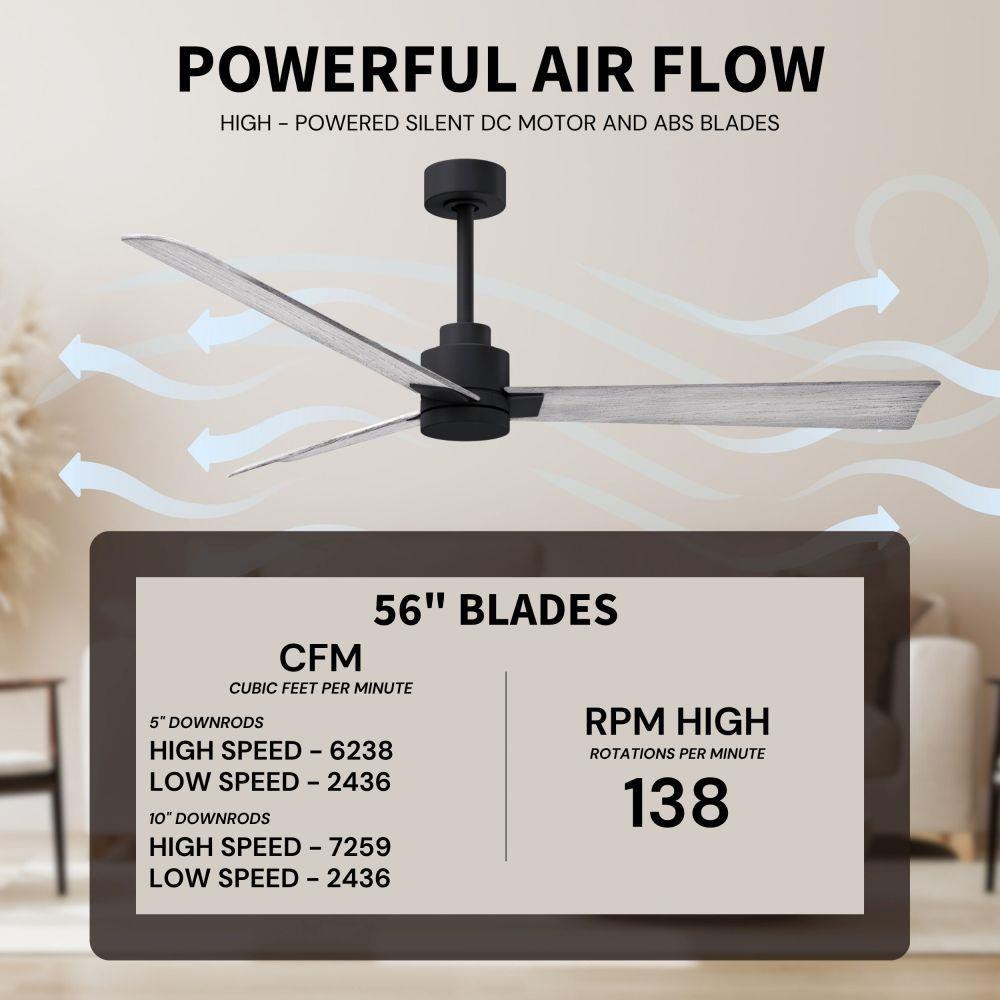 POWERFUL AIR FLOW

HIGH - POWERED SILENT DC MOTOR AND ABS BLADES

56" BLADES

CFM
CUBIC FEET PER MINUTE

5" DOWNRODS
HIGH SPEED - 6238
LOW SPEED - 2436

10" DOWNRODS
HIGH SPEED - 7259
LOW SPEED - 2436

RPM HIGH
ROTATIONS PER MINUTE
138