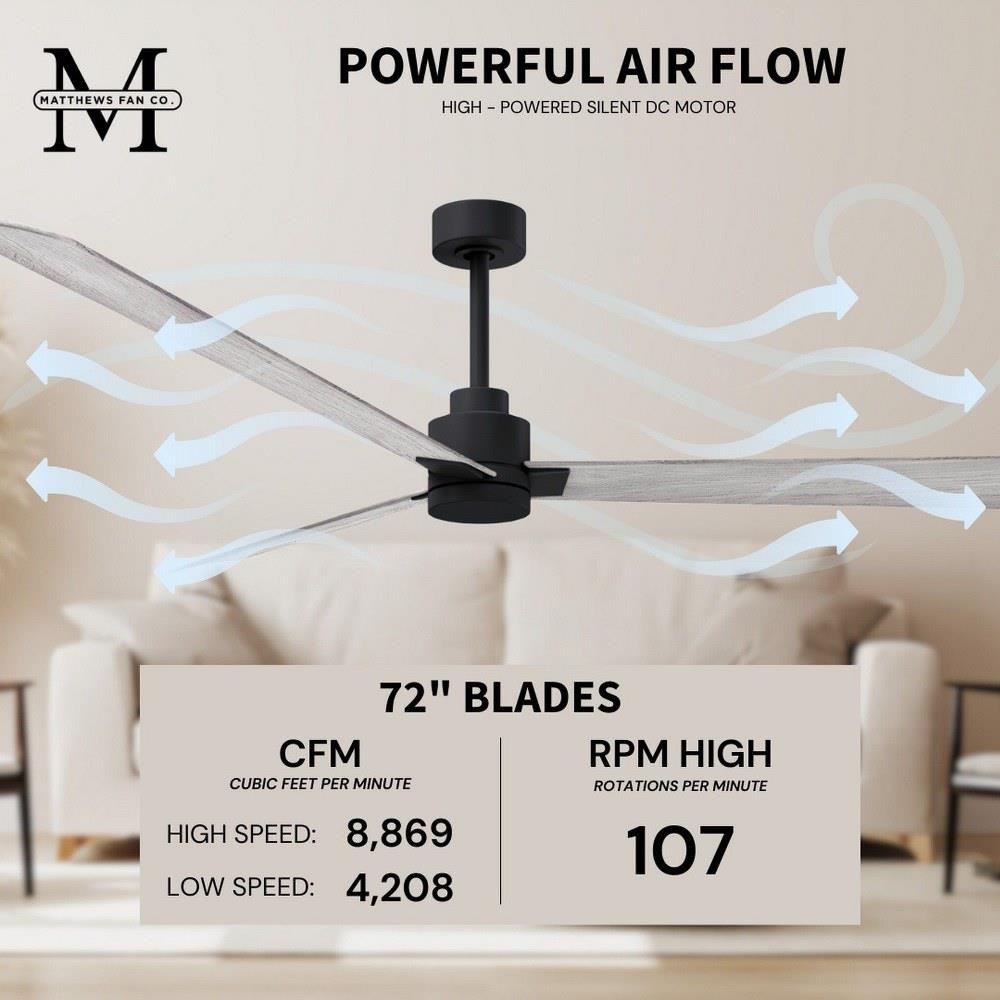 M
MATTHEWS FAN CO.

POWERFUL AIR FLOW
HIGH - POWERED SILENT DC MOTOR

72" BLADES

CFM
CUBIC FEET PER MINUTE

HIGH SPEED: 8,869

LOW SPEED: 4,208

RPM HIGH
ROTATIONS PER MINUTE

107