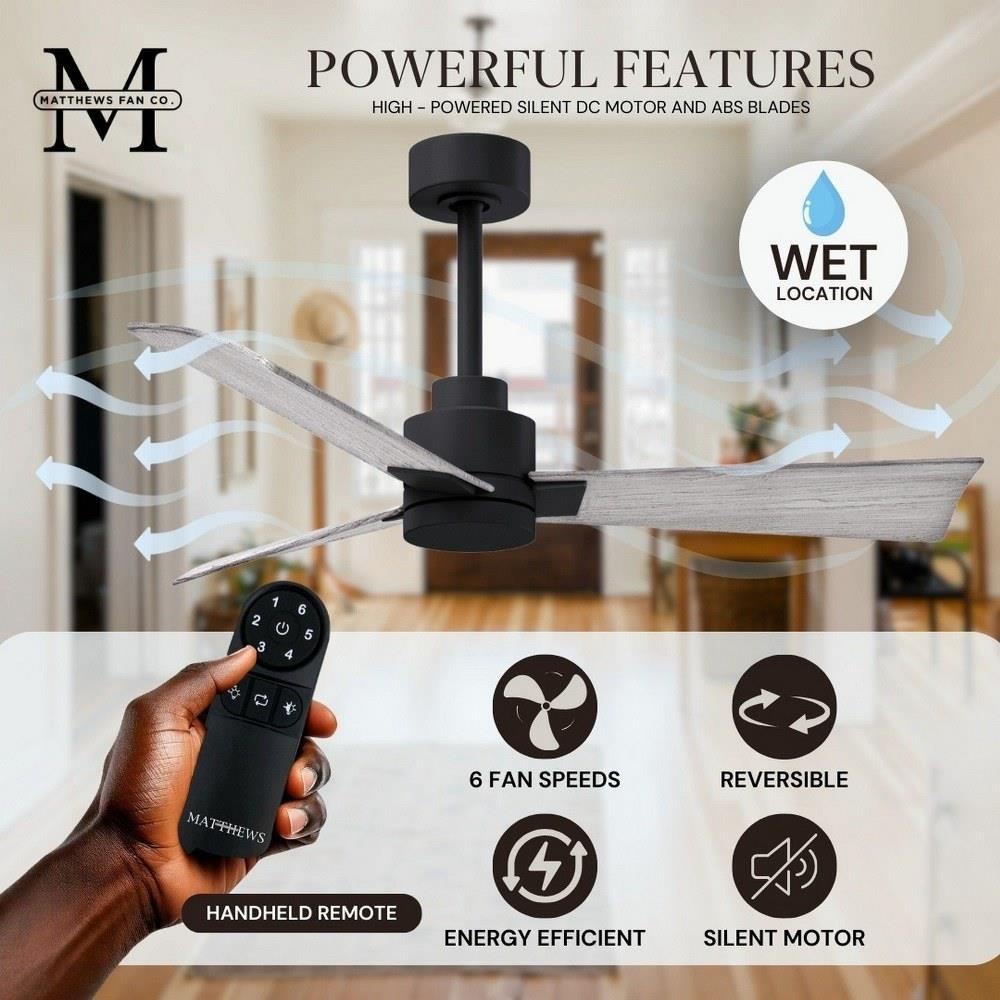 M
MATTHEWS FAN CO.

POWERFUL FEATURES
HIGH - POWERED SILENT DC MOTOR AND ABS BLADES

WET
LOCATION

1 6
2 5
3 4

MATTHEWS

HANDHELD REMOTE

6 FAN SPEEDS

REVERSIBLE

ENERGY EFFICIENT

SILENT MOTOR