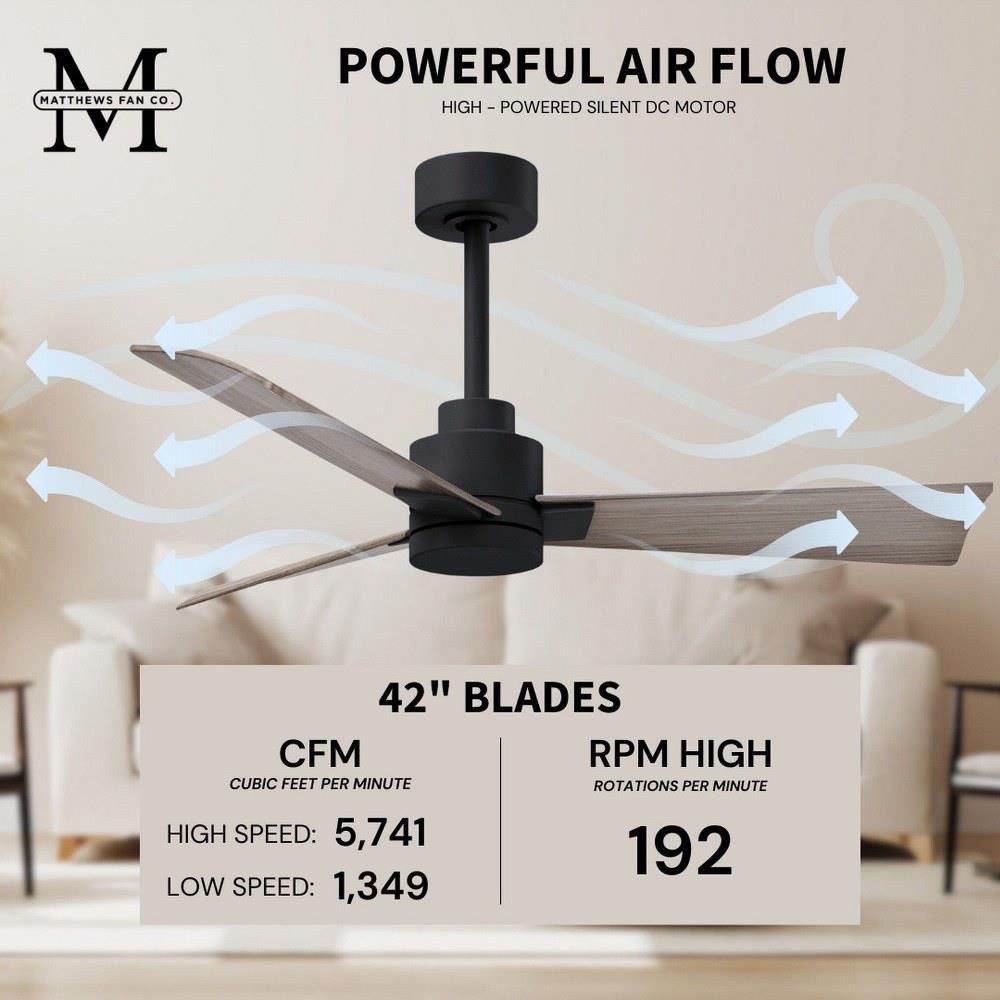 M
MATTHEWS FAN CO.

POWERFUL AIR FLOW

HIGH - POWERED SILENT DC MOTOR

42" BLADES

CFM
CUBIC FEET PER MINUTE

HIGH SPEED: 5,741
LOW SPEED: 1,349

RPM HIGH
ROTATIONS PER MINUTE

192