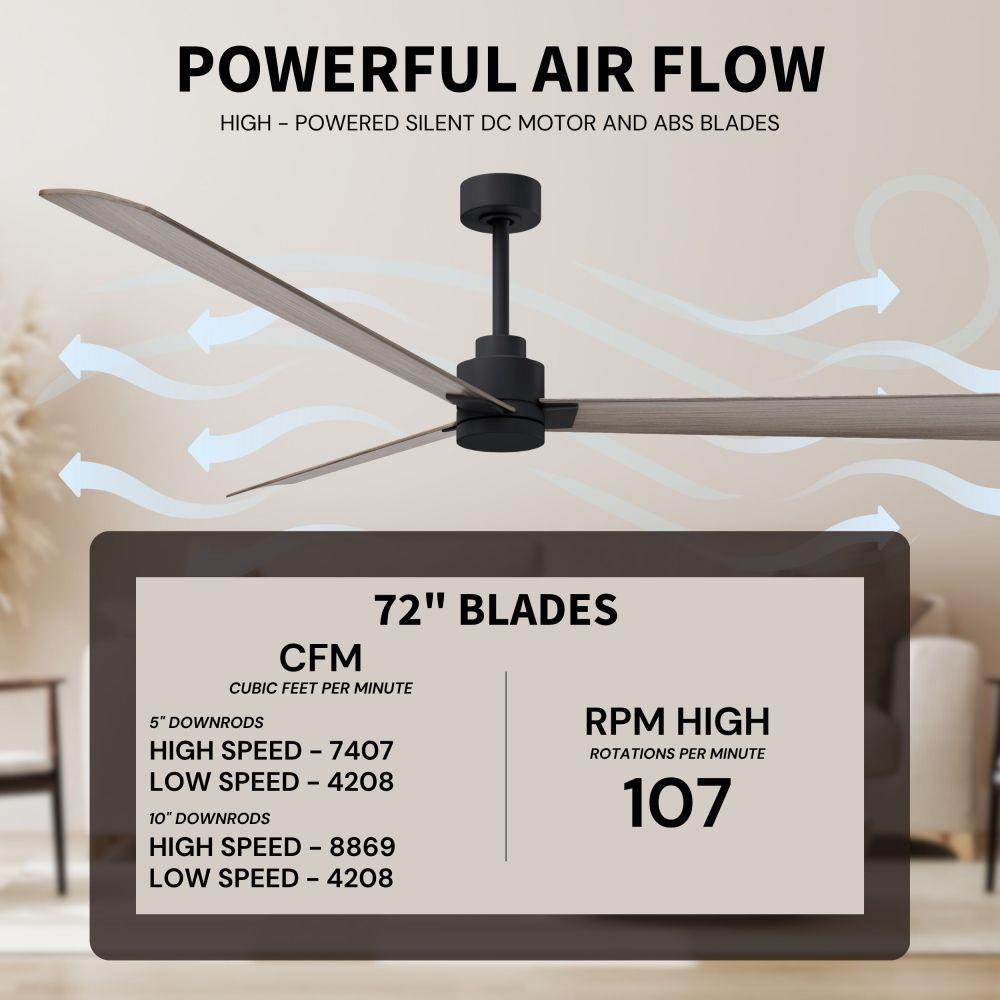 POWERFUL AIR FLOW
HIGH - POWERED SILENT DC MOTOR AND ABS BLADES

72" BLADES

CFM
CUBIC FEET PER MINUTE

5" DOWNRODS
HIGH SPEED - 7407
LOW SPEED - 4208

10" DOWNRODS
HIGH SPEED - 8869
LOW SPEED - 4208

RPM HIGH
ROTATIONS PER MINUTE
107