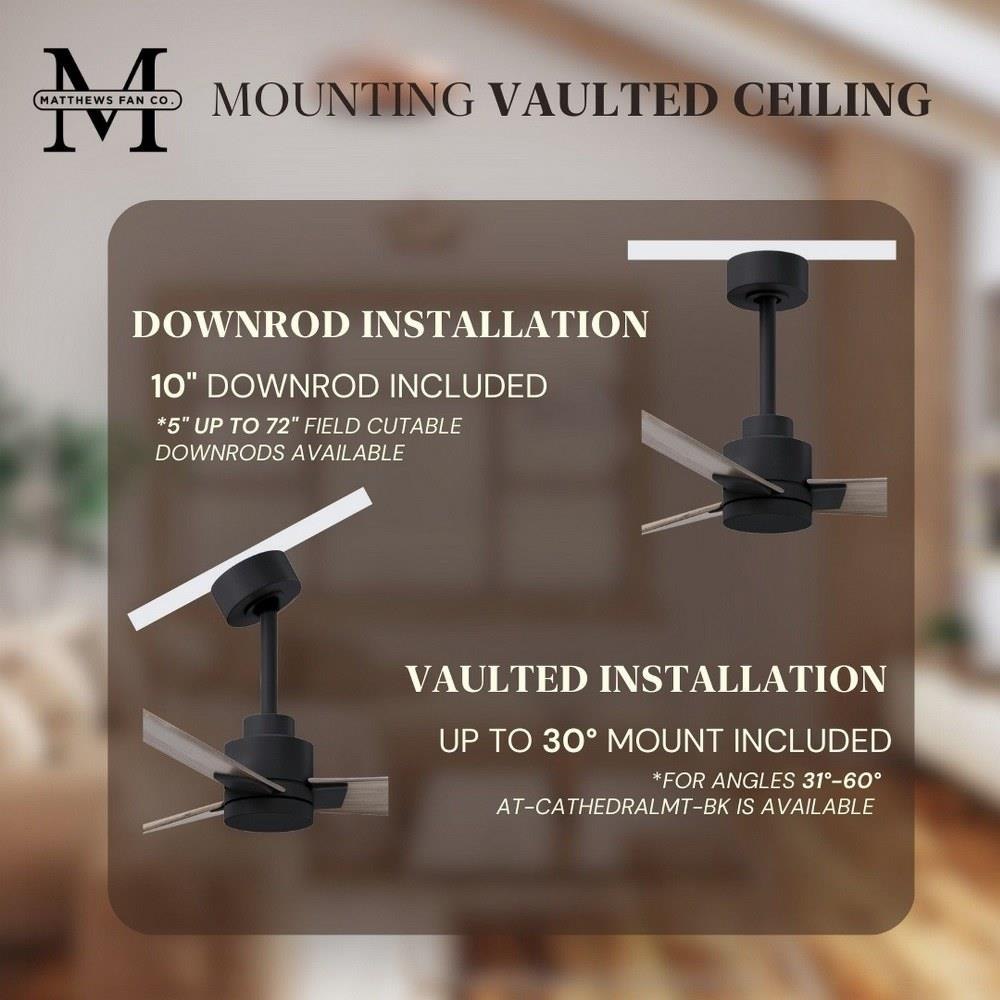 M
MATTHEWS FAN CO.

MOUNTING VAULTED CEILING

DOWNROD INSTALLATION

10" DOWNROD INCLUDED

*5" UP TO 72" FIELD CUTABLE DOWNRODS AVAILABLE

VAULTED INSTALLATION

UP TO 30° MOUNT INCLUDED

*FOR ANGLES 31°-60° AT-CATHEDRALMT-BK IS AVAILABLE