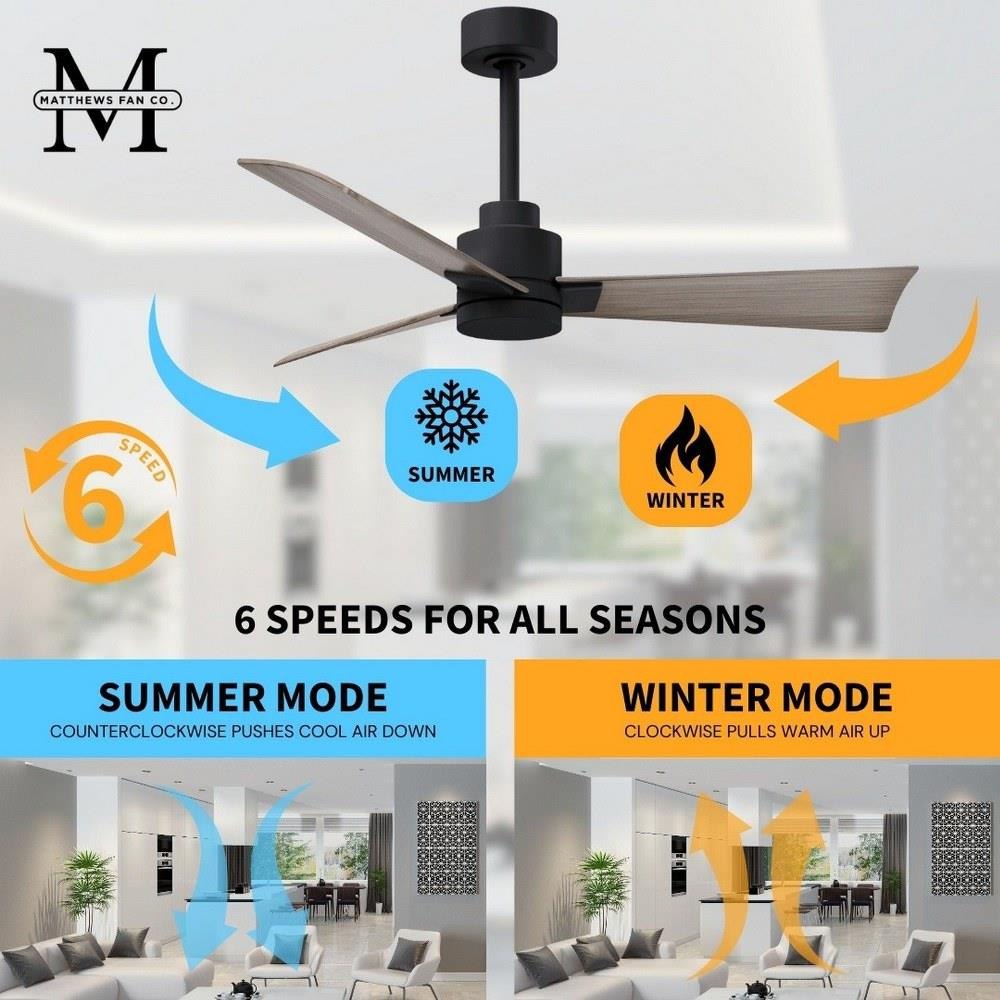 M
MATTHEWS FAN CO.

6
SPEED

SUMMER

WINTER

6 SPEEDS FOR ALL SEASONS

SUMMER MODE
COUNTERCLOCKWISE PUSHES COOL AIR DOWN

WINTER MODE
CLOCKWISE PULLS WARM AIR UP