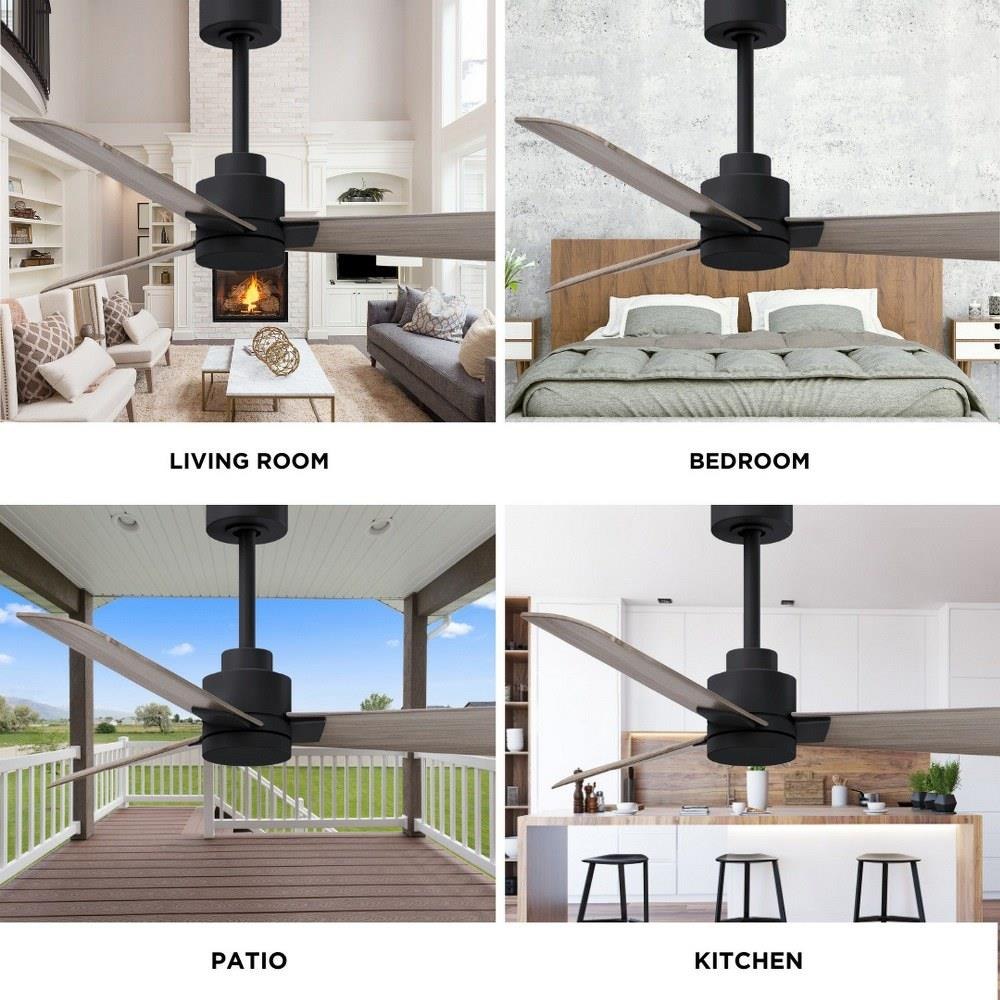 LIVING ROOM

BEDROOM

PATIO

KITCHEN