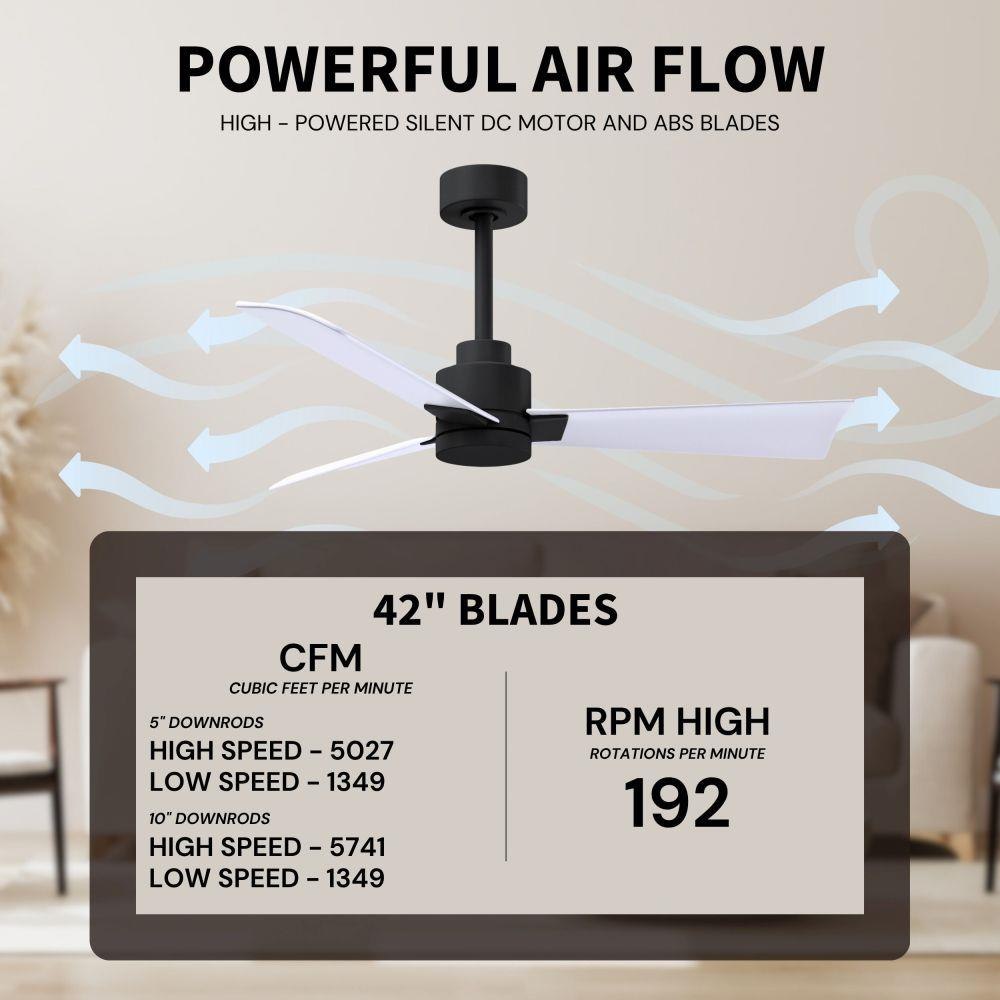 POWERFUL AIR FLOW

HIGH - POWERED SILENT DC MOTOR AND ABS BLADES

42" BLADES

CFM
CUBIC FEET PER MINUTE

5" DOWNRODS
HIGH SPEED - 5027
LOW SPEED - 1349

10" DOWNRODS
HIGH SPEED - 5741
LOW SPEED - 1349

RPM HIGH
ROTATIONS PER MINUTE
192