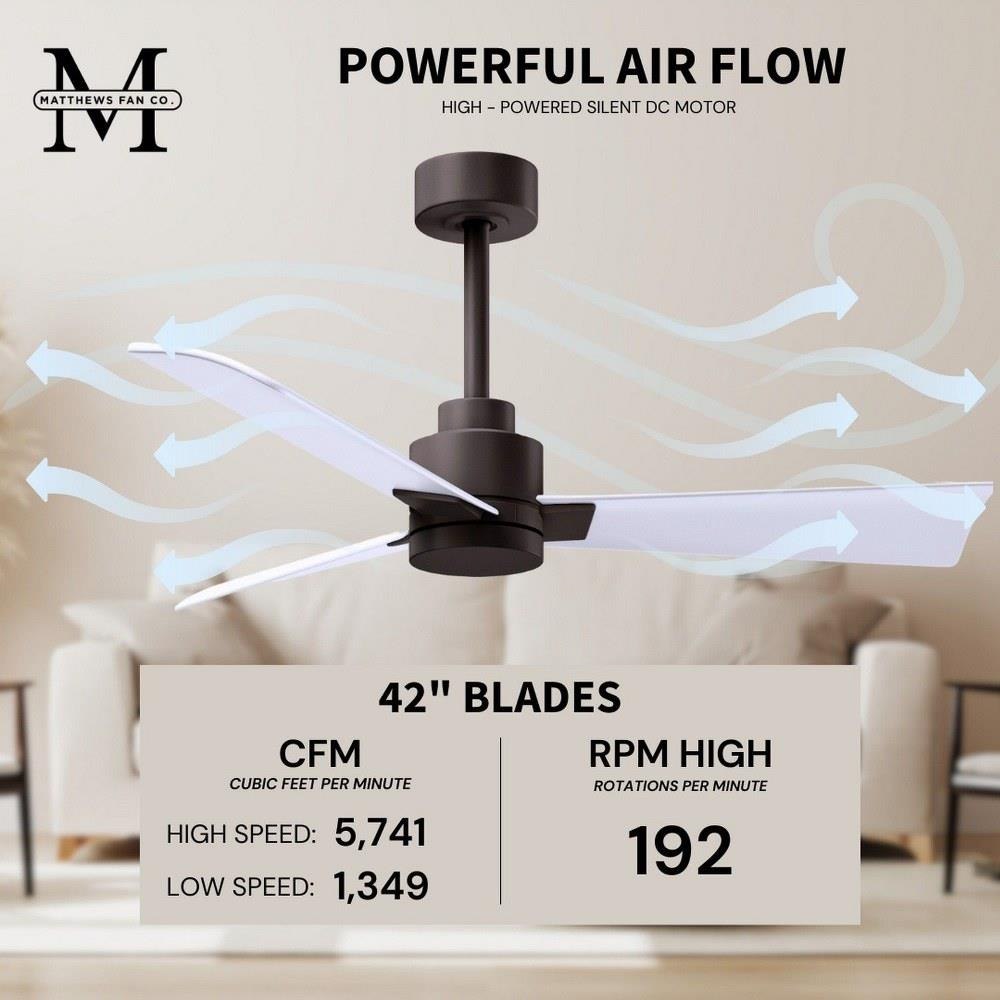 M
MATTHEWS FAN CO.

POWERFUL AIR FLOW
HIGH - POWERED SILENT DC MOTOR

42" BLADES

CFM
CUBIC FEET PER MINUTE

HIGH SPEED: 5,741
LOW SPEED: 1,349

RPM HIGH
ROTATIONS PER MINUTE

192