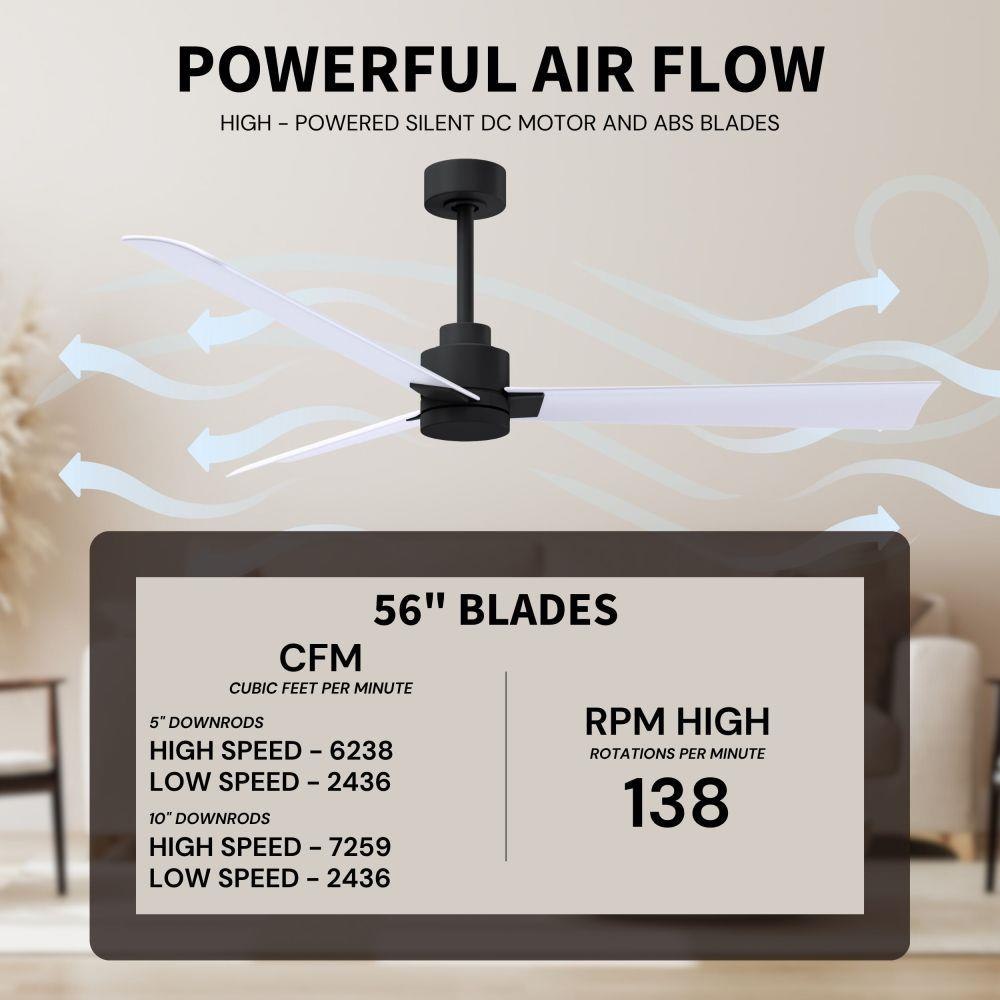 POWERFUL AIR FLOW

HIGH - POWERED SILENT DC MOTOR AND ABS BLADES

56" BLADES

CFM
CUBIC FEET PER MINUTE

5" DOWNRODS
HIGH SPEED - 6238
LOW SPEED - 2436

10" DOWNRODS
HIGH SPEED - 7259
LOW SPEED - 2436

RPM HIGH
ROTATIONS PER MINUTE
138