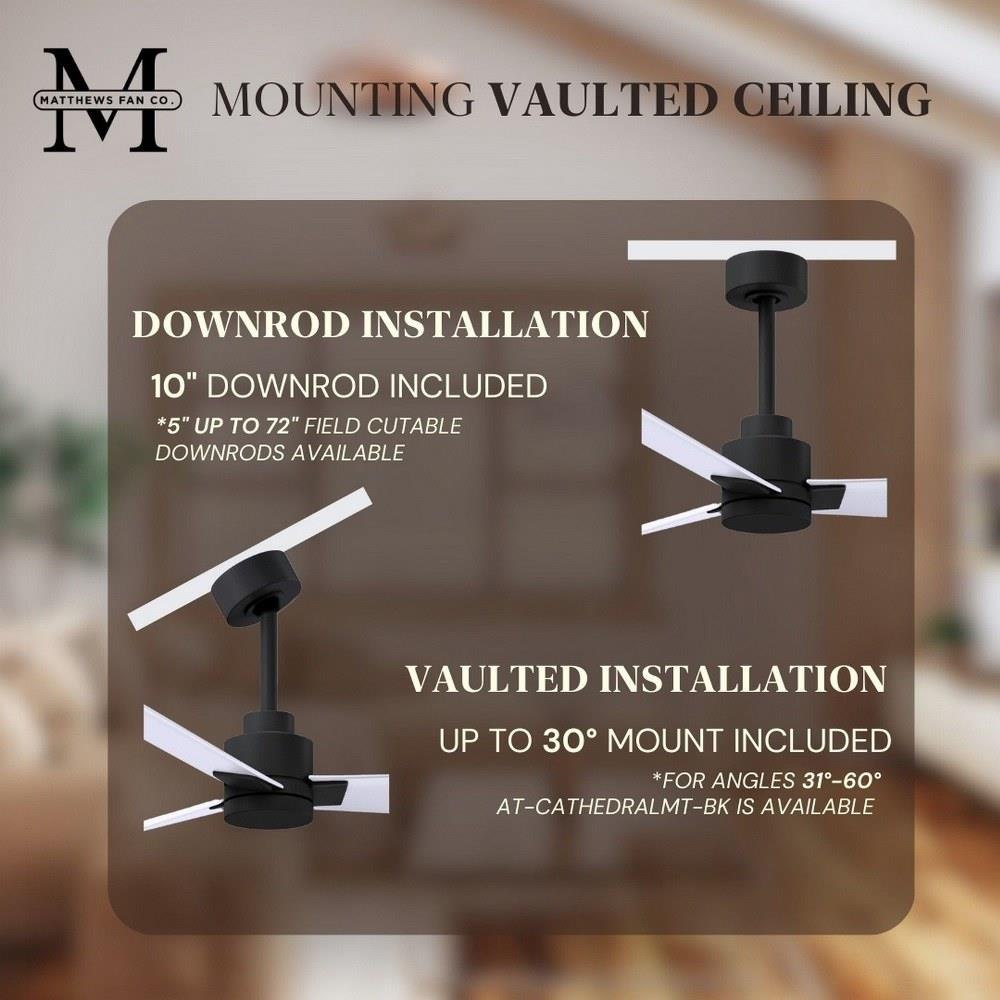 M
MATTHEWS FAN CO.

MOUNTING VAULTED CEILING

DOWNROD INSTALLATION

10" DOWNROD INCLUDED

*5" UP TO 72" FIELD CUTABLE DOWNRODS AVAILABLE

VAULTED INSTALLATION

UP TO 30° MOUNT INCLUDED

*FOR ANGLES 31°-60° AT-CATHEDRALMT-BK IS AVAILABLE