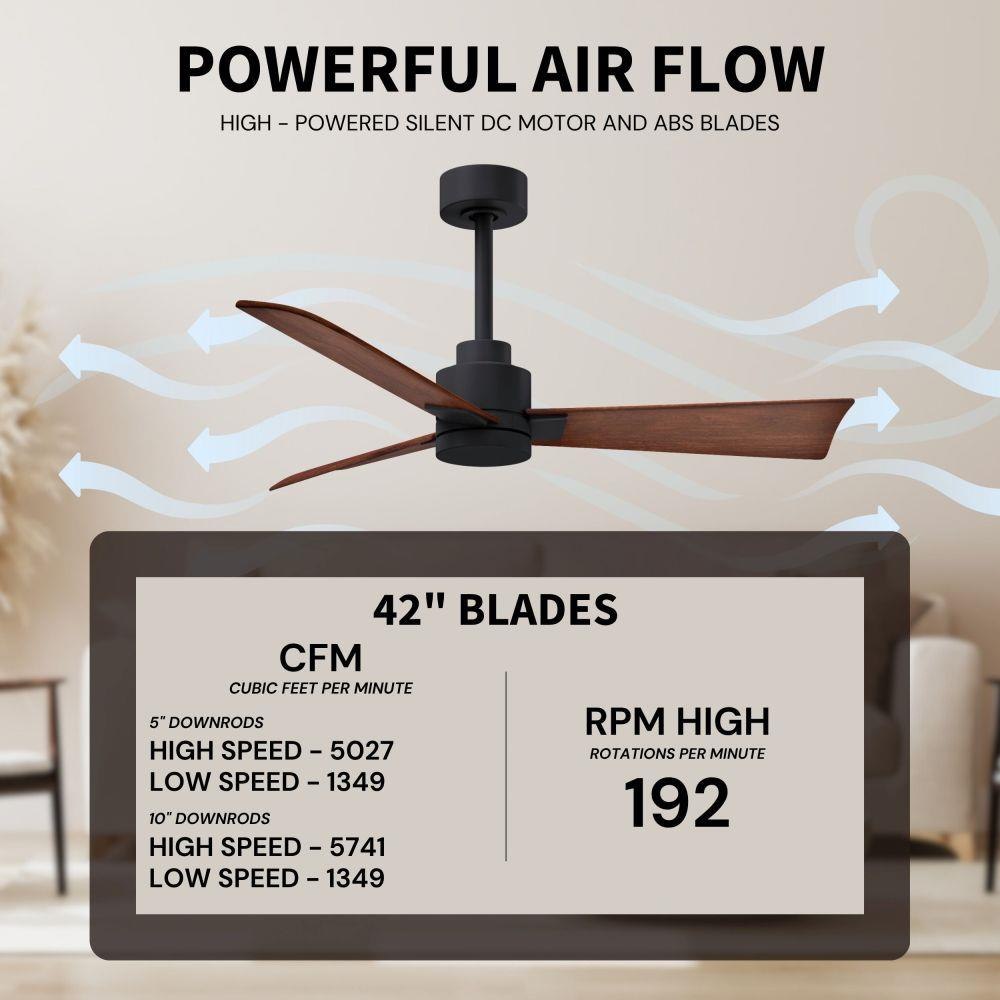 POWERFUL AIR FLOW
HIGH - POWERED SILENT DC MOTOR AND ABS BLADES

42" BLADES

CFM
CUBIC FEET PER MINUTE

5" DOWNRODS
HIGH SPEED - 5027
LOW SPEED - 1349
10" DOWNRODS
HIGH SPEED - 5741
LOW SPEED - 1349

RPM HIGH
ROTATIONS PER MINUTE
192