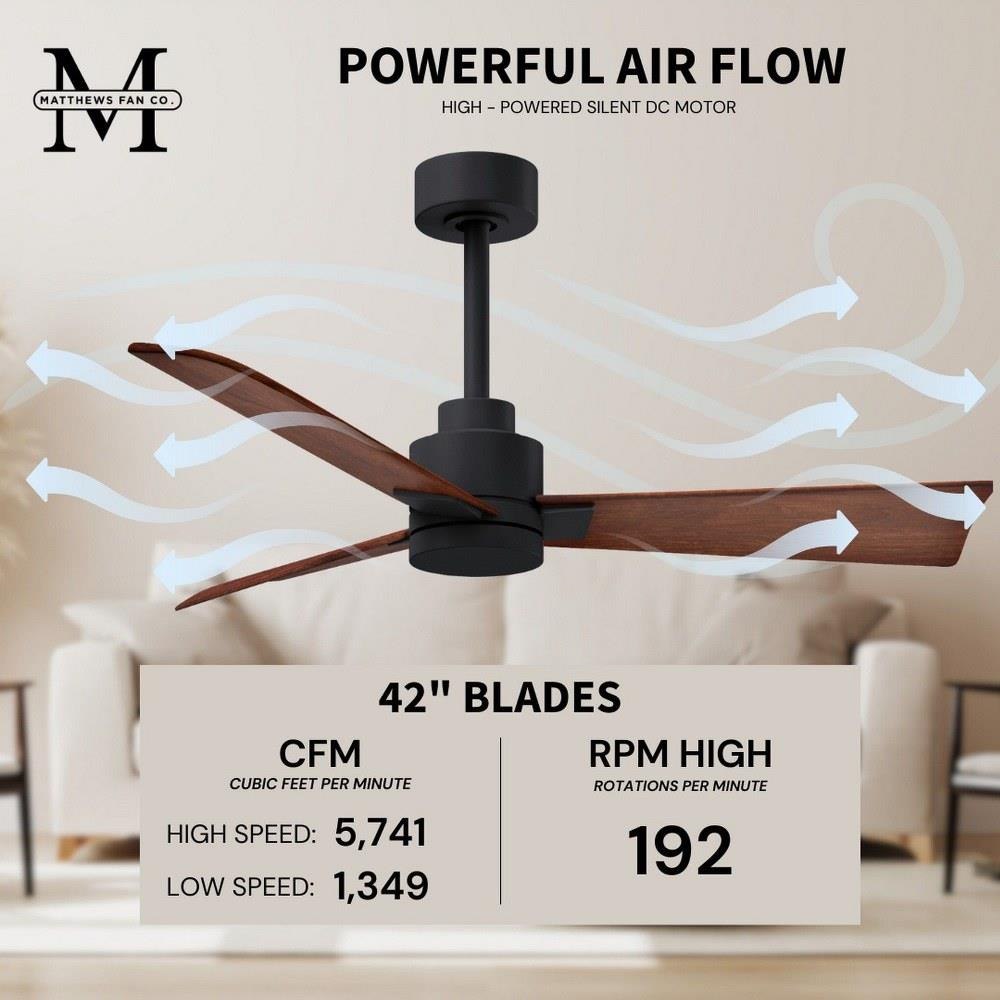 M
MATTHEWS FAN CO.

POWERFUL AIR FLOW
HIGH - POWERED SILENT DC MOTOR

42" BLADES

CFM
CUBIC FEET PER MINUTE
HIGH SPEED: 5,741
LOW SPEED: 1,349

RPM HIGH
ROTATIONS PER MINUTE
192