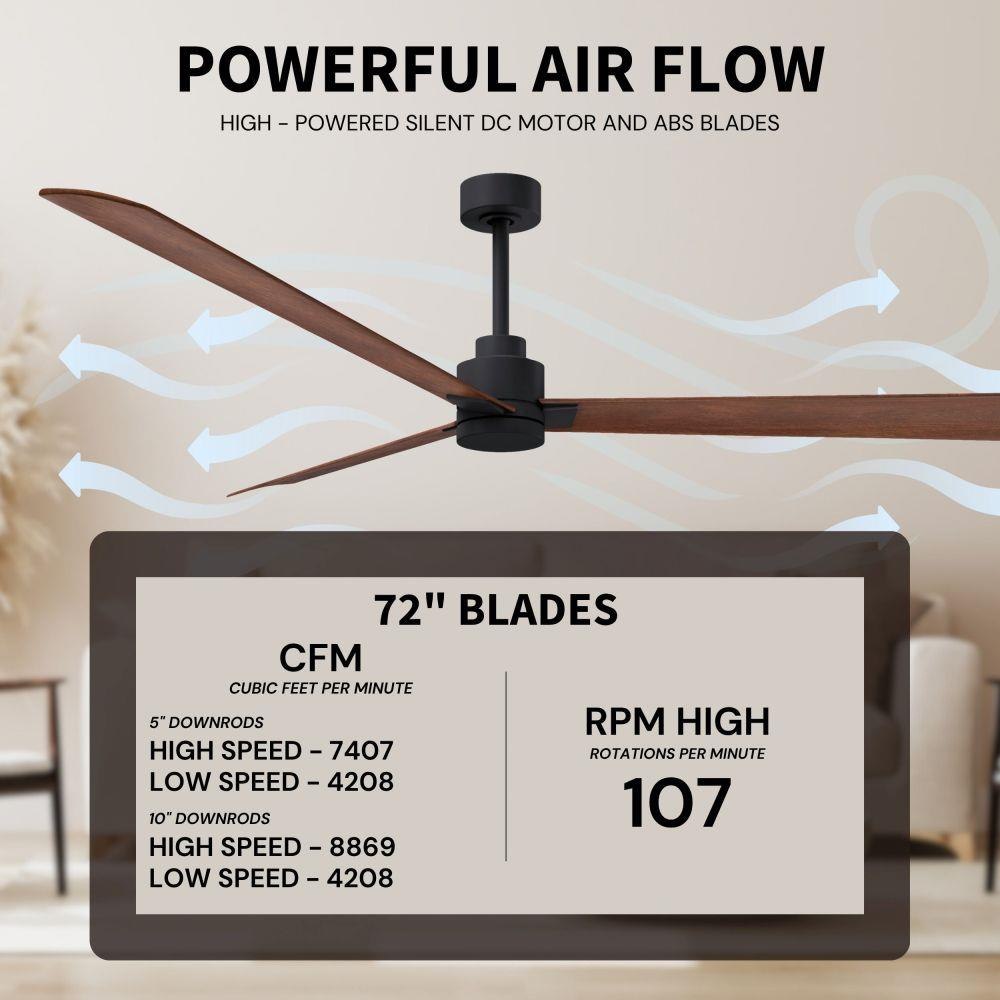 POWERFUL AIR FLOW
HIGH - POWERED SILENT DC MOTOR AND ABS BLADES

72" BLADES

CFM
CUBIC FEET PER MINUTE

5" DOWNRODS
HIGH SPEED - 7407
LOW SPEED - 4208

10" DOWNRODS
HIGH SPEED - 8869
LOW SPEED - 4208

RPM HIGH
ROTATIONS PER MINUTE
107