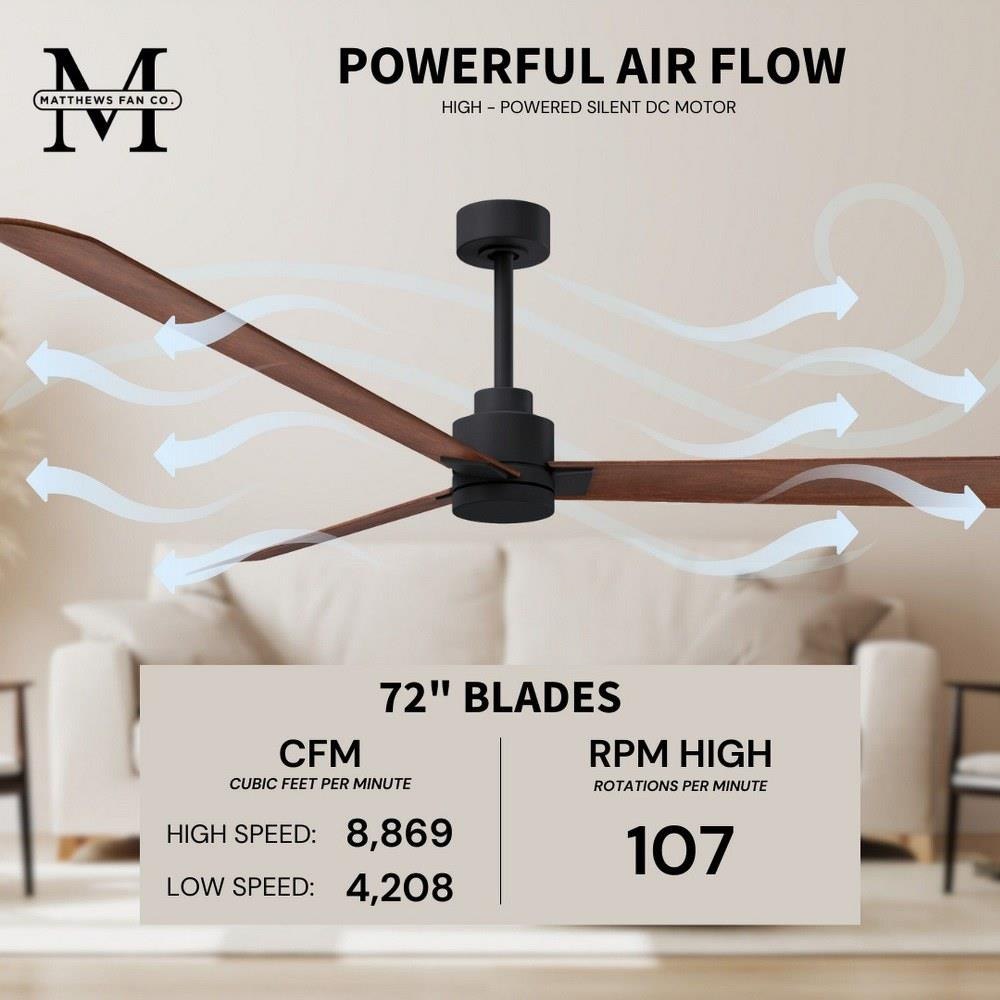 M
MATTHEWS FAN CO.

POWERFUL AIR FLOW
HIGH - POWERED SILENT DC MOTOR

72" BLADES

CFM
CUBIC FEET PER MINUTE

HIGH SPEED: 8,869
LOW SPEED: 4,208

RPM HIGH
ROTATIONS PER MINUTE

107