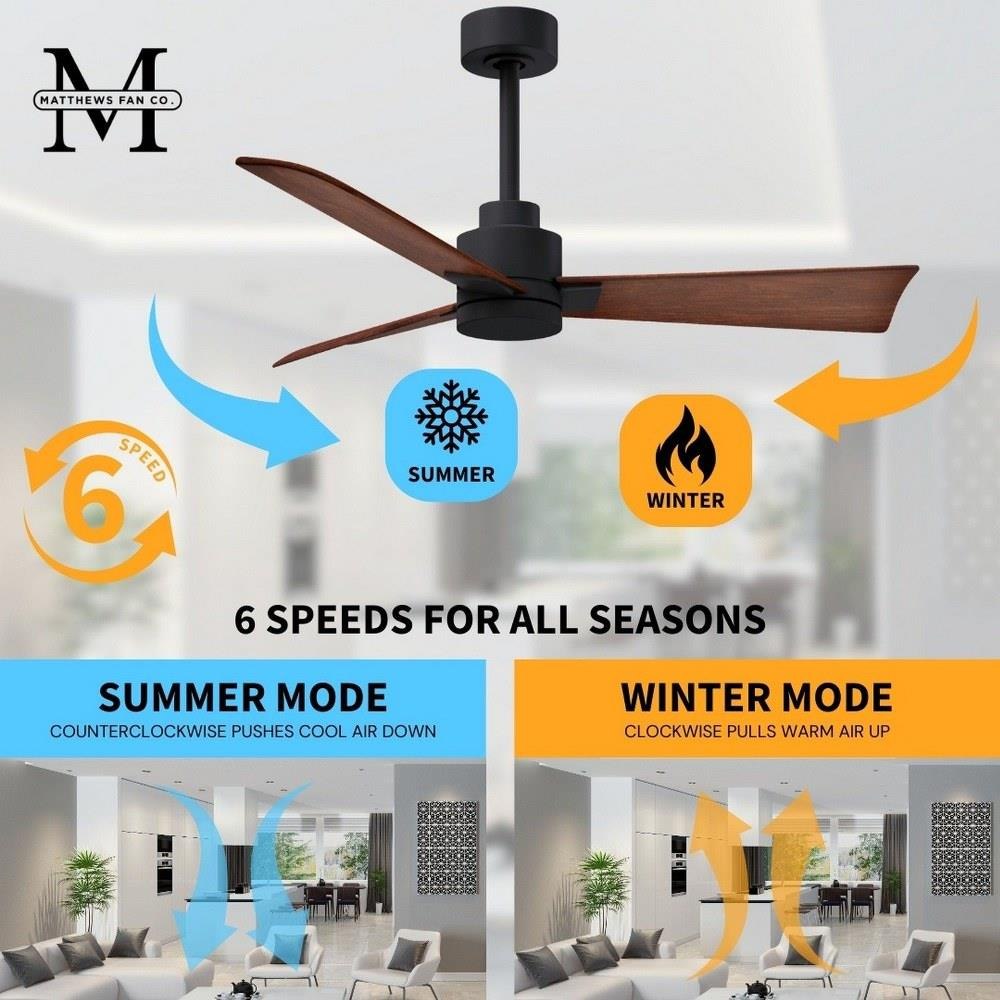 M
MATTHEWS FAN CO.

6
SPEED

SUMMER

WINTER

6 SPEEDS FOR ALL SEASONS

SUMMER MODE
COUNTERCLOCKWISE PUSHES COOL AIR DOWN

WINTER MODE
CLOCKWISE PULLS WARM AIR UP