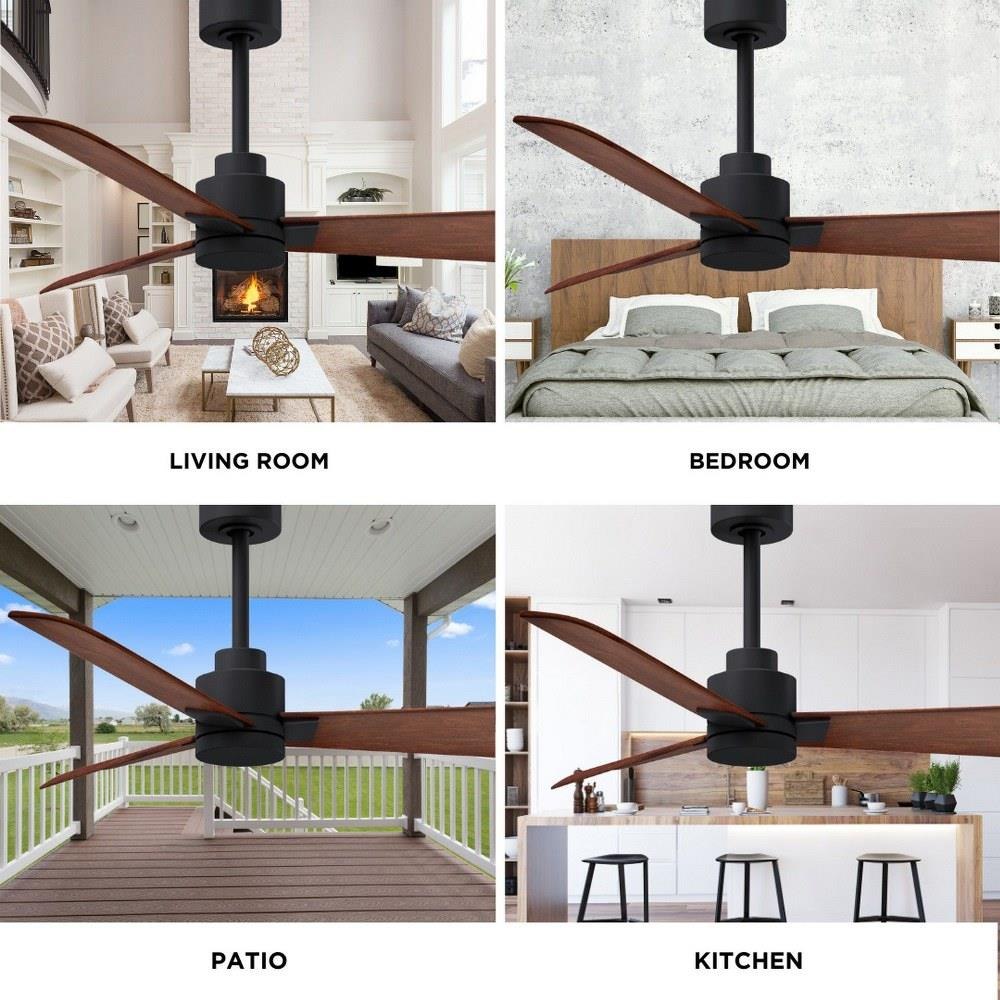 LIVING ROOM

BEDROOM

PATIO

KITCHEN