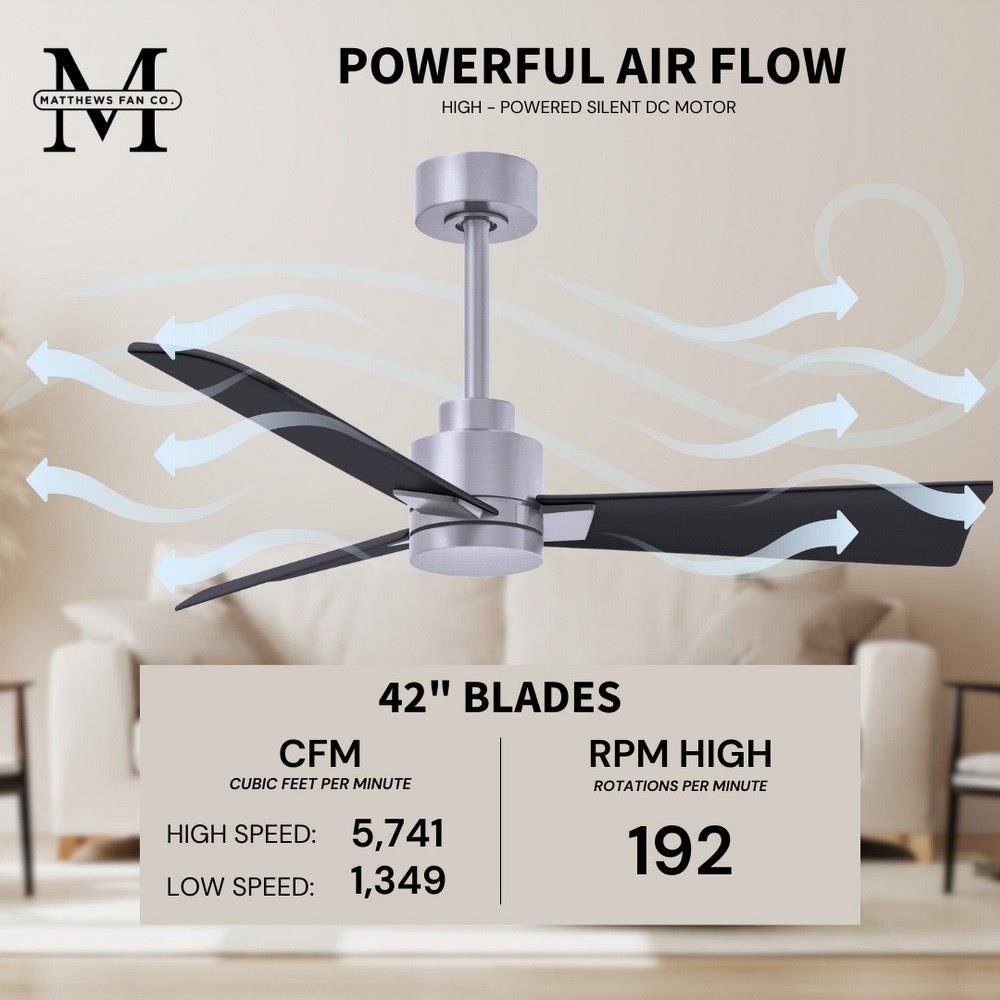 M
MATTHEWS FAN CO.

POWERFUL AIR FLOW

HIGH - POWERED SILENT DC MOTOR

42" BLADES

CFM
CUBIC FEET PER MINUTE

HIGH SPEED: 5,741

LOW SPEED: 1,349

RPM HIGH
ROTATIONS PER MINUTE

192