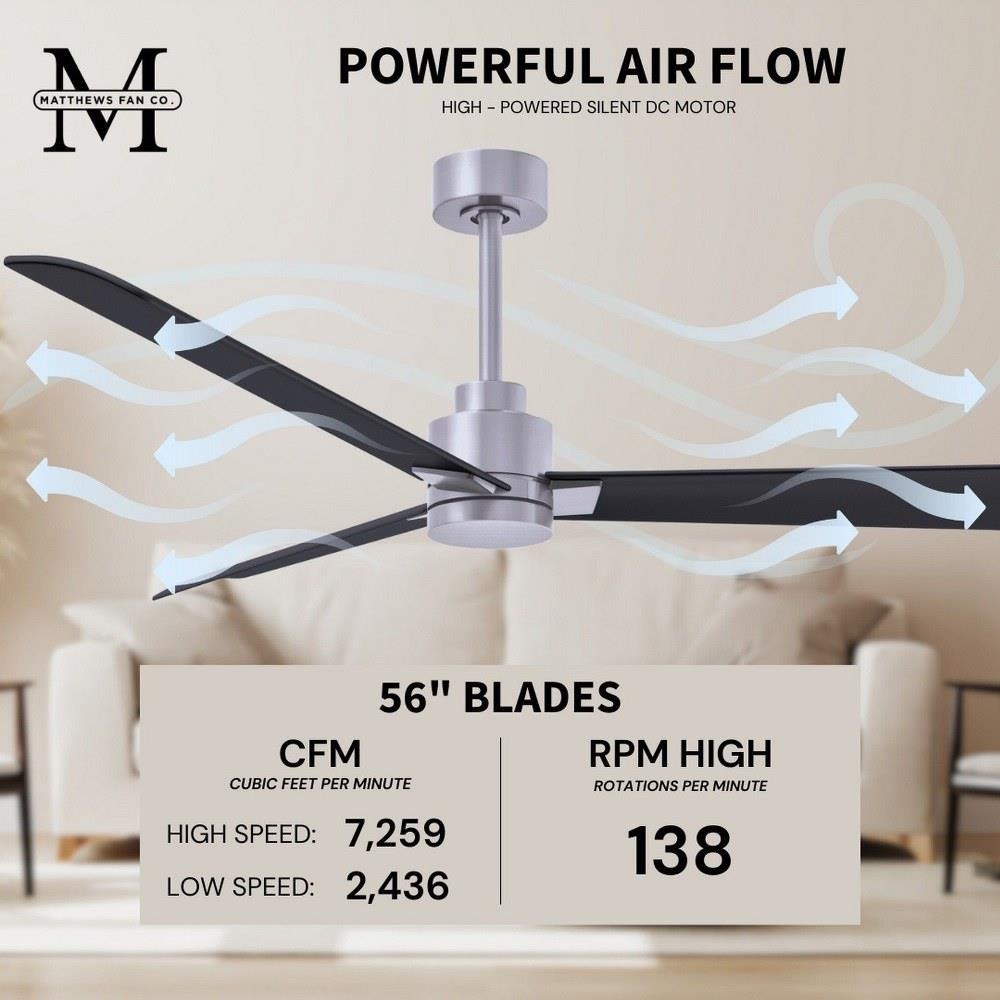 M
MATTHEWS FAN CO.

POWERFUL AIR FLOW
HIGH - POWERED SILENT DC MOTOR

56" BLADES

CFM
CUBIC FEET PER MINUTE
HIGH SPEED: 7,259
LOW SPEED: 2,436

RPM HIGH
ROTATIONS PER MINUTE
138