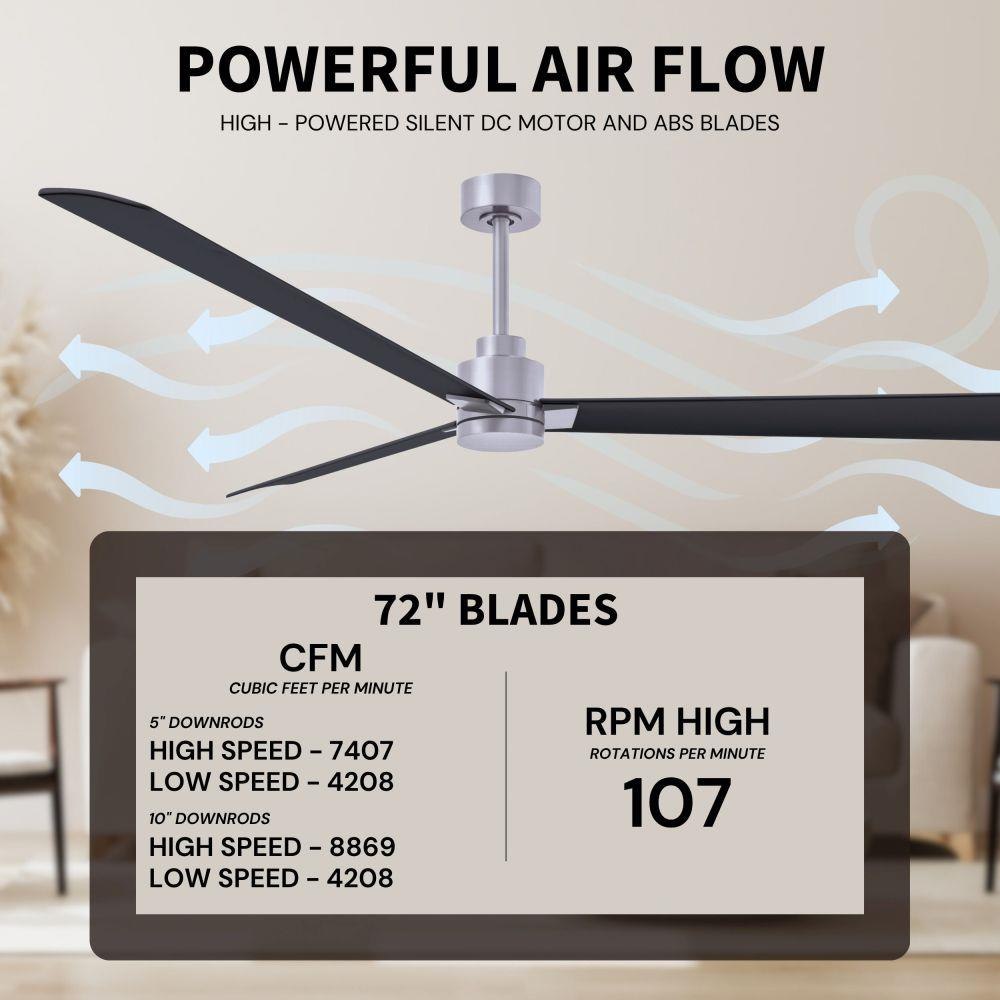 POWERFUL AIR FLOW

HIGH - POWERED SILENT DC MOTOR AND ABS BLADES

72" BLADES

CFM

CUBIC FEET PER MINUTE

5" DOWNRODS

HIGH SPEED - 7407

LOW SPEED - 4208

10" DOWNRODS

HIGH SPEED - 8869

LOW SPEED - 4208

RPM HIGH

ROTATIONS PER MINUTE

107