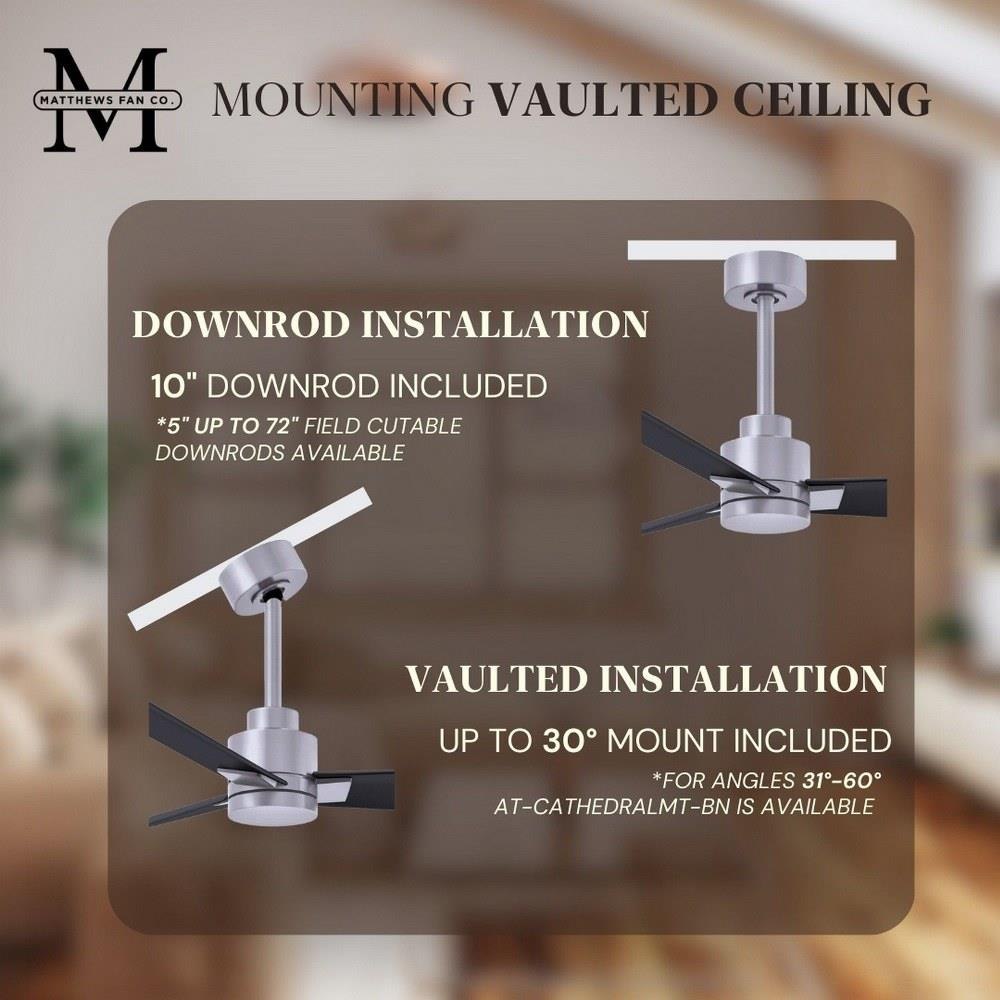 M
MATTHEWS FAN CO.

MOUNTING VAULTED CEILING

DOWNROD INSTALLATION

10" DOWNROD INCLUDED

*5" UP TO 72" FIELD CUTABLE DOWNRODS AVAILABLE

VAULTED INSTALLATION

UP TO 30° MOUNT INCLUDED

*FOR ANGLES 31°-60° AT-CATHEDRALMT-BN IS AVAILABLE