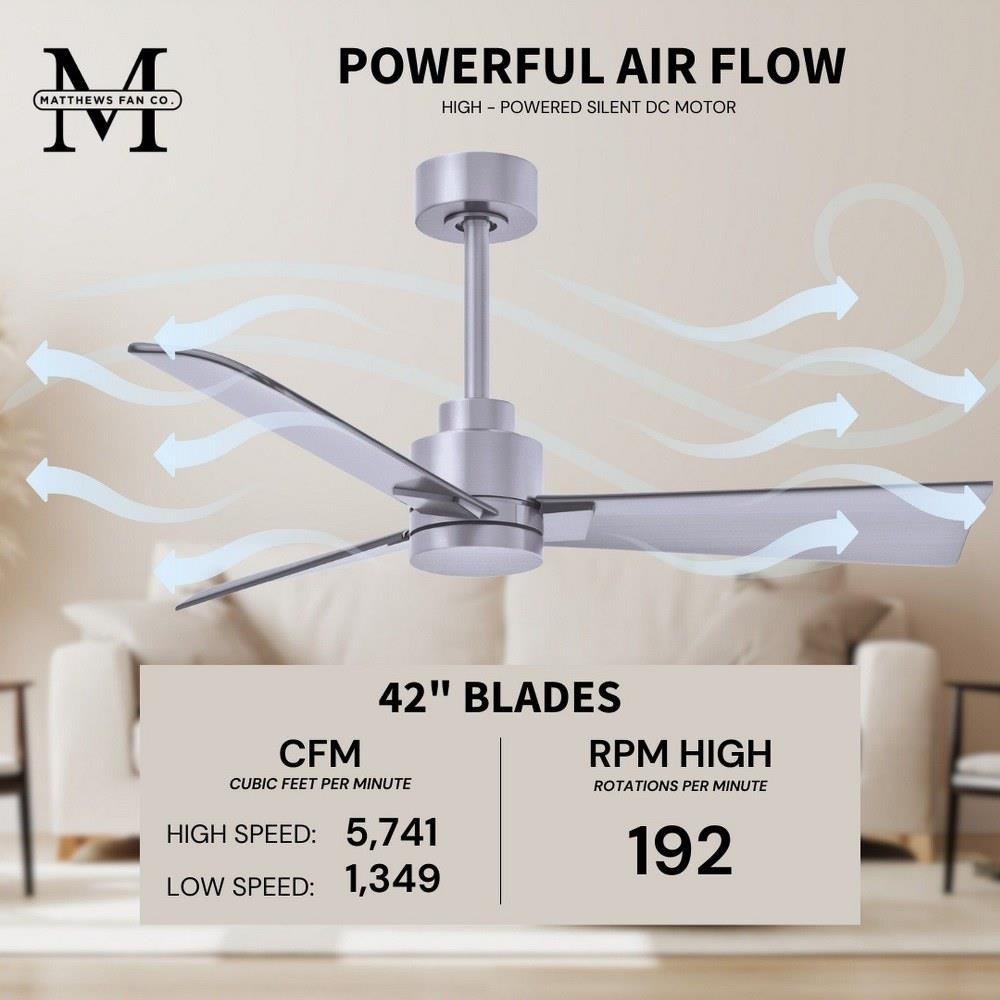 M
MATTHEWS FAN CO.

POWERFUL AIR FLOW

HIGH - POWERED SILENT DC MOTOR

42" BLADES

CFM
CUBIC FEET PER MINUTE

HIGH SPEED: 5,741
LOW SPEED: 1,349

RPM HIGH
ROTATIONS PER MINUTE

192