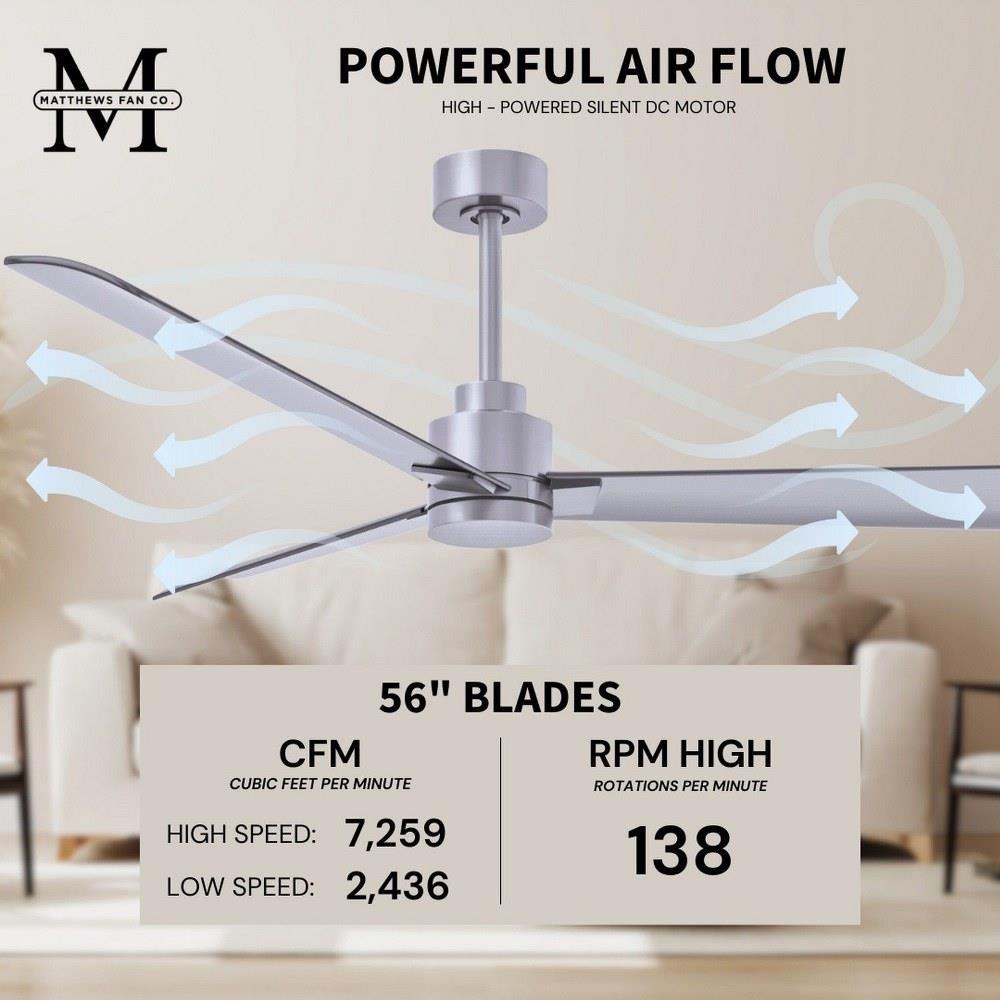 M
MATTHEWS FAN CO.

POWERFUL AIR FLOW
HIGH - POWERED SILENT DC MOTOR

56" BLADES

CFM
CUBIC FEET PER MINUTE

HIGH SPEED: 7,259
LOW SPEED: 2,436

RPM HIGH
ROTATIONS PER MINUTE

138