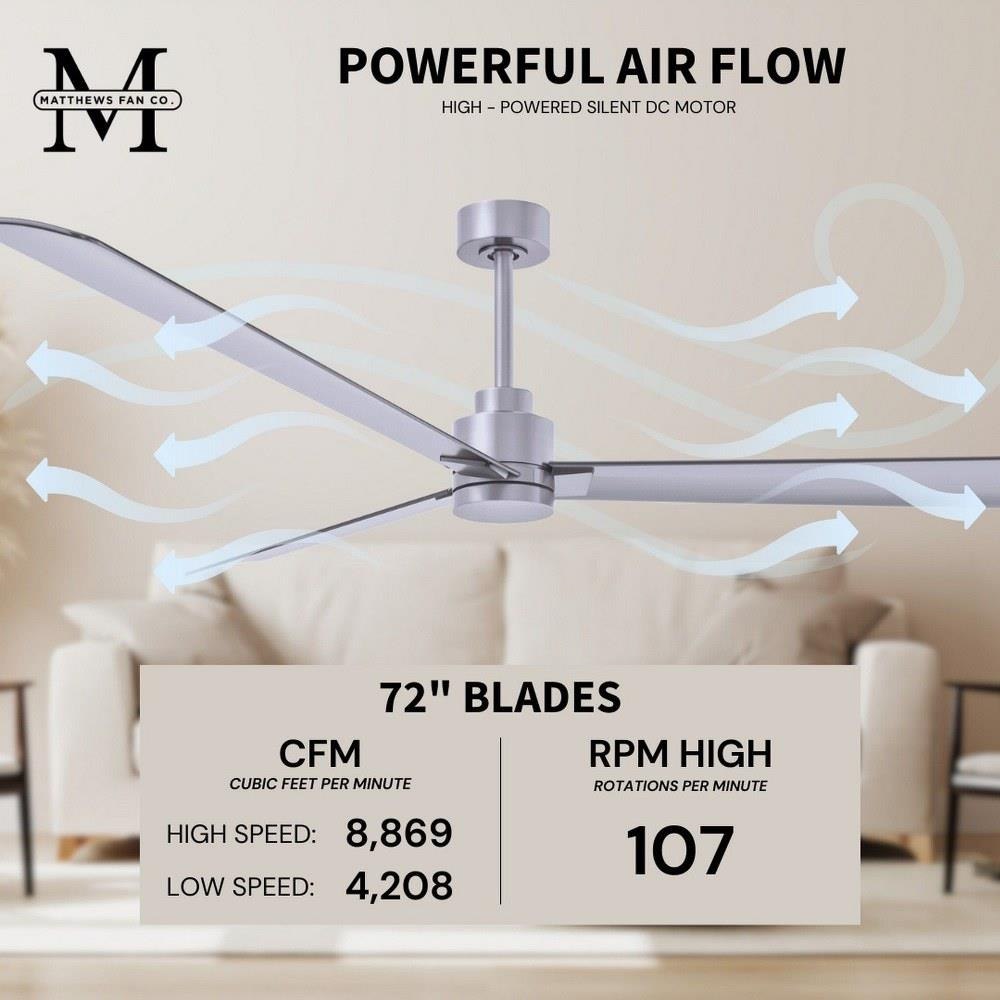 M
MATTHEWS FAN CO.

POWERFUL AIR FLOW
HIGH - POWERED SILENT DC MOTOR

72" BLADES

CFM
CUBIC FEET PER MINUTE
HIGH SPEED: 8,869
LOW SPEED: 4,208

RPM HIGH
ROTATIONS PER MINUTE
107