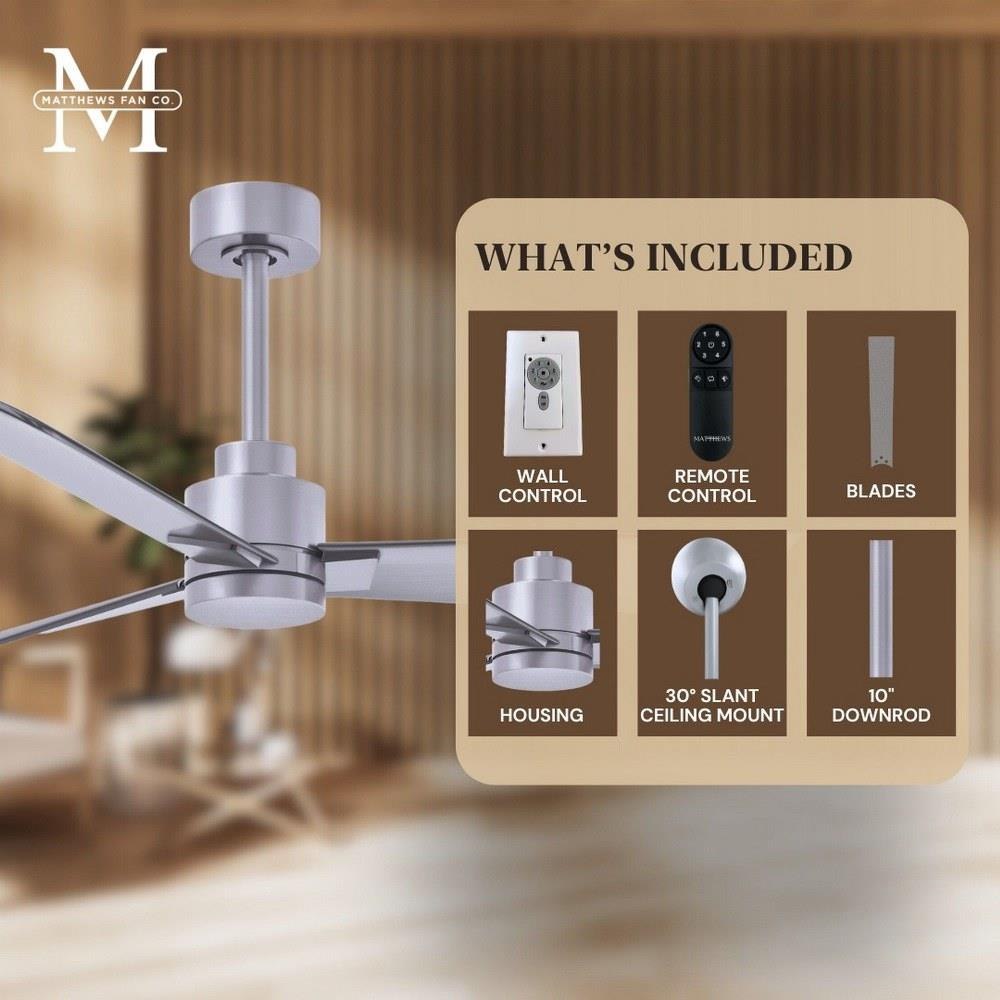 M
MATTHEWS FAN CO.

WHAT'S INCLUDED

WALL CONTROL

MATTHEWS

REMOTE CONTROL

BLADES

HOUSING

30° SLANT CEILING MOUNT

10" DOWNROD