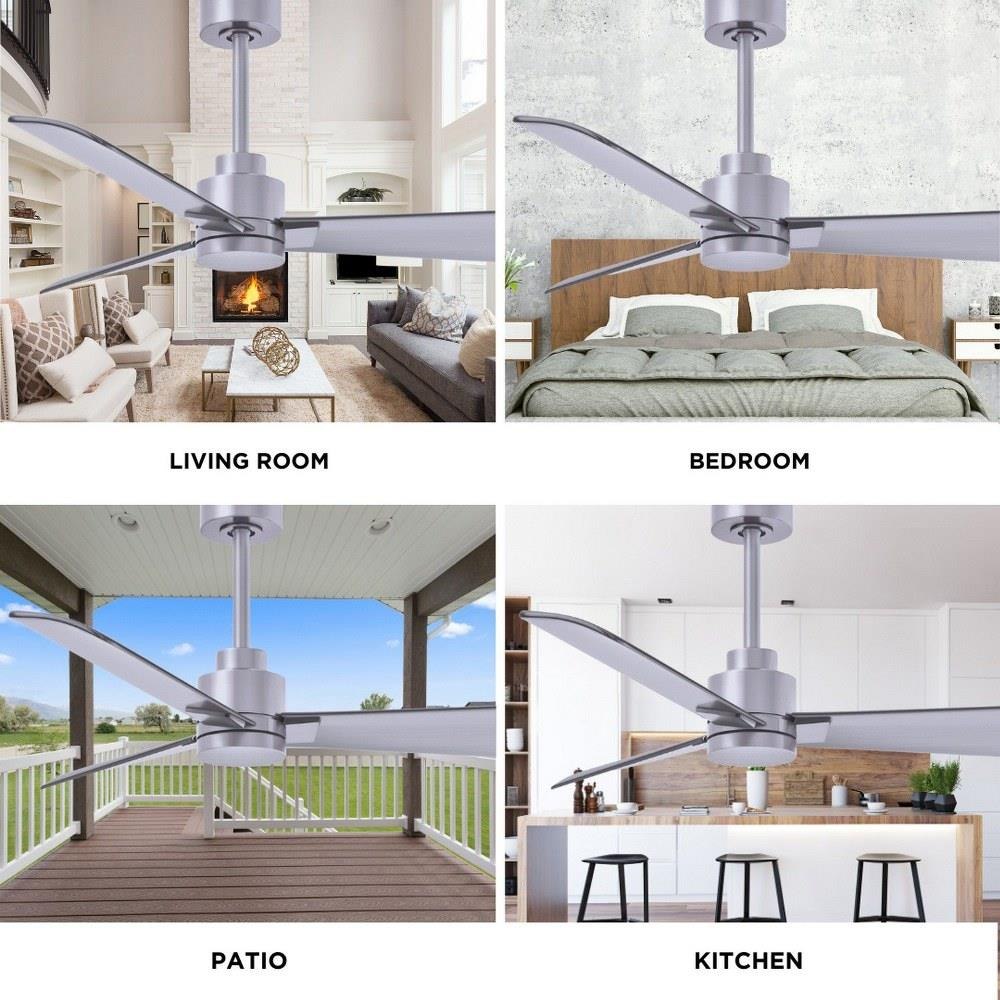 LIVING ROOM

BEDROOM

PATIO

KITCHEN