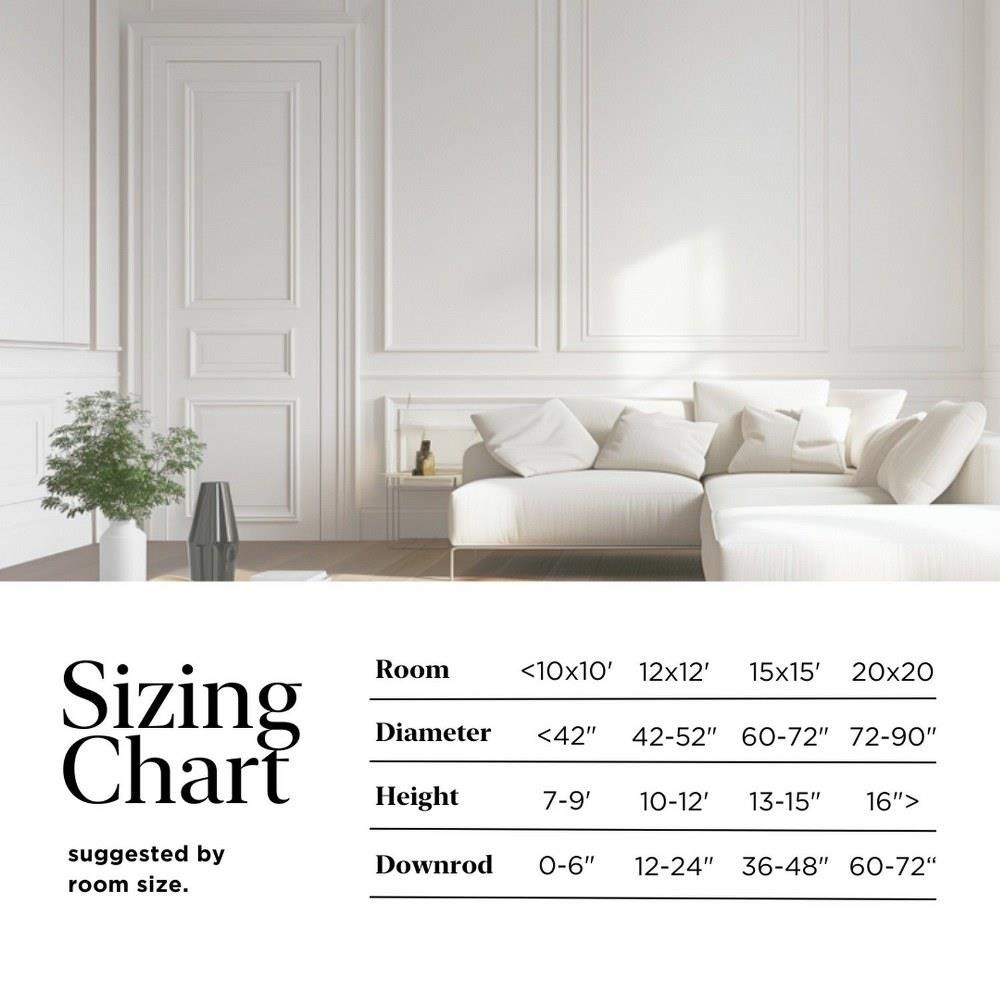 Sizing Chart

suggested by room size.

| Room | <10x10′ | 12x12′ | 15x15′ | 20x20 |
|---|---|---|---|---|
| Diameter | <42″ | 42-52″ | 60-72″ | 72-90″ |
| Height | 7-9′ | 10-12′ | 13-15″ | 16″> |
| Downrod | 0-6″ | 12-24″ | 36-48″ | 60-72“ |