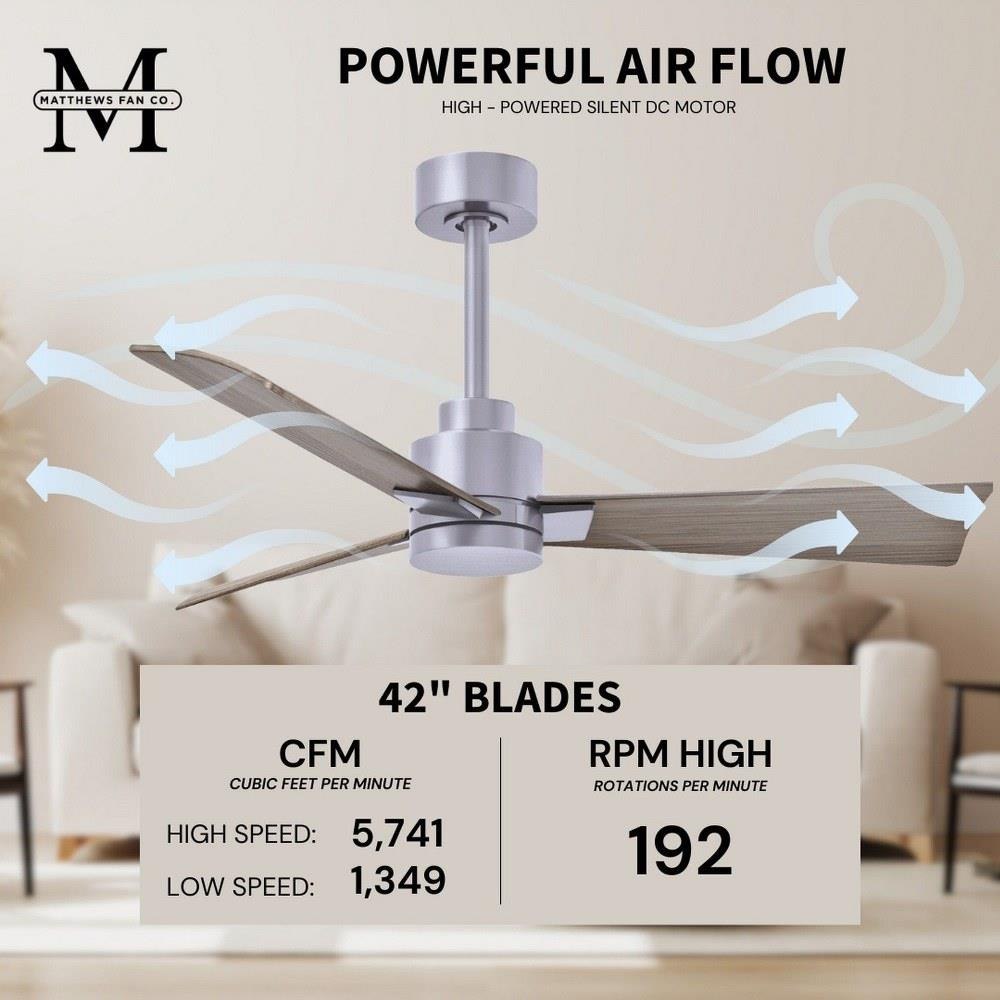 M
MATTHEWS FAN CO.

POWERFUL AIR FLOW

HIGH - POWERED SILENT DC MOTOR

42" BLADES

CFM
CUBIC FEET PER MINUTE

HIGH SPEED: 5,741
LOW SPEED: 1,349

RPM HIGH
ROTATIONS PER MINUTE

192