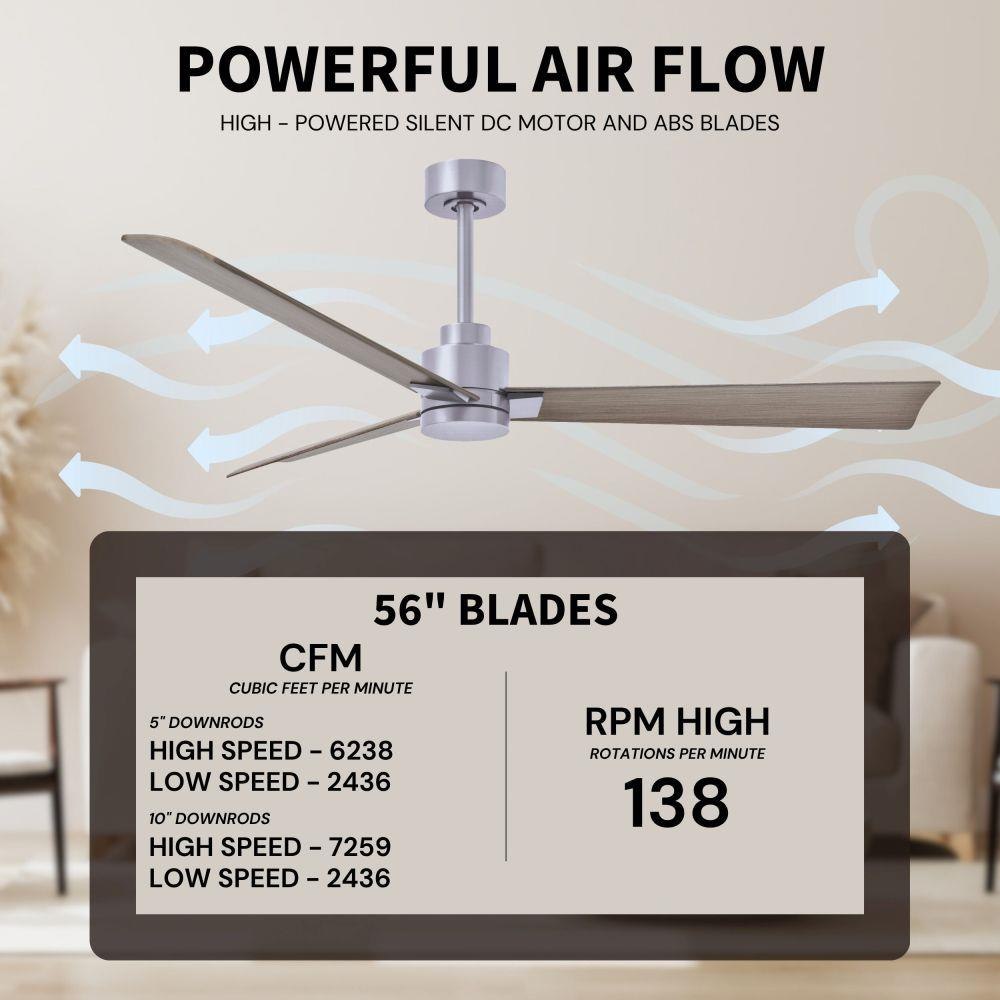 POWERFUL AIR FLOW

HIGH - POWERED SILENT DC MOTOR AND ABS BLADES

56" BLADES

CFM

CUBIC FEET PER MINUTE

5" DOWNRODS

HIGH SPEED - 6238

LOW SPEED - 2436

10" DOWNRODS

HIGH SPEED - 7259

LOW SPEED - 2436

RPM HIGH

ROTATIONS PER MINUTE

138